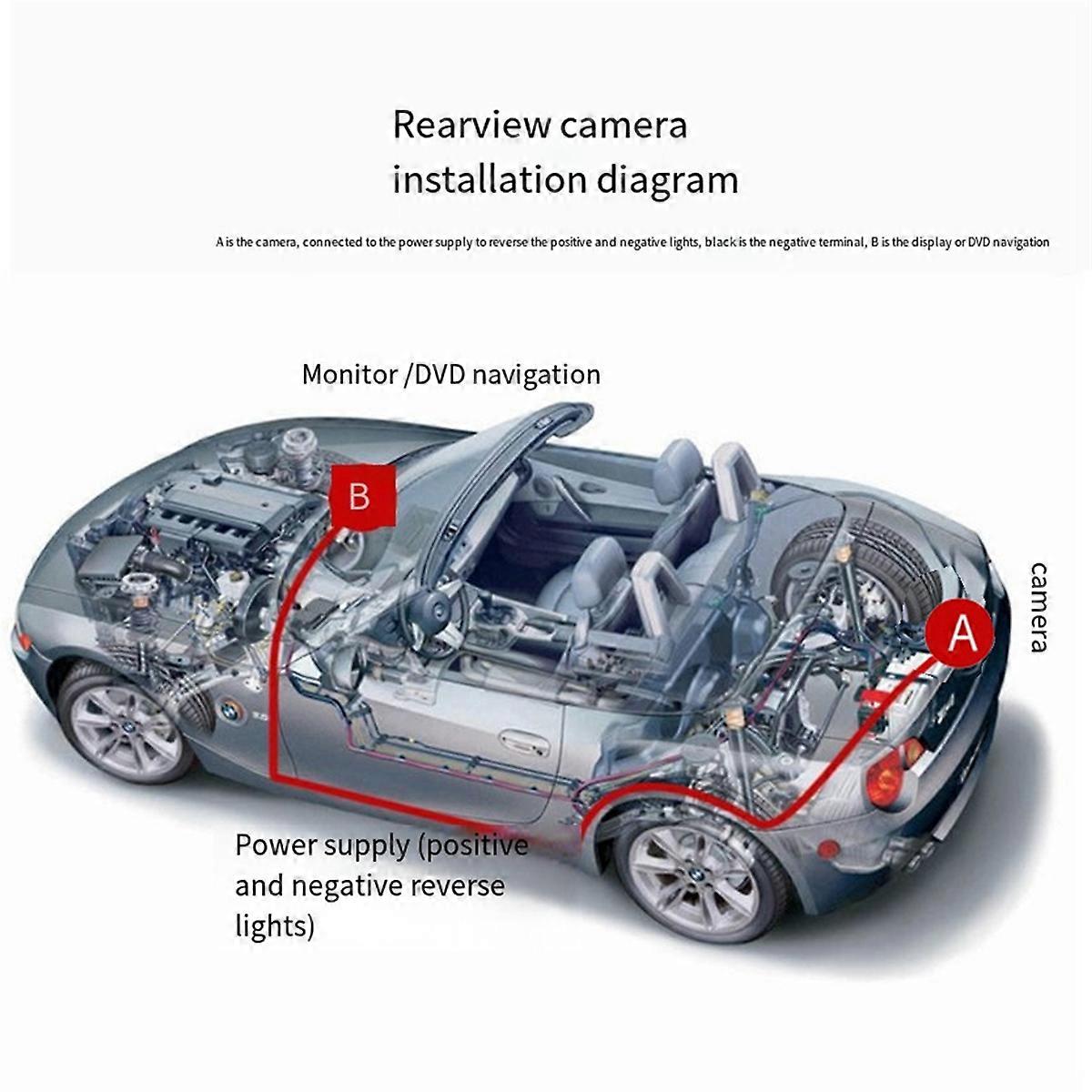 Rearview camera installation diagram

A is the camera, connected to the power supply to reverse the positive and negative lights, black is the negative terminal, B is the display or DVD navigation

Monitor /DVD navigation

B

camera

A

Power supply (positive and negative reverse lights)