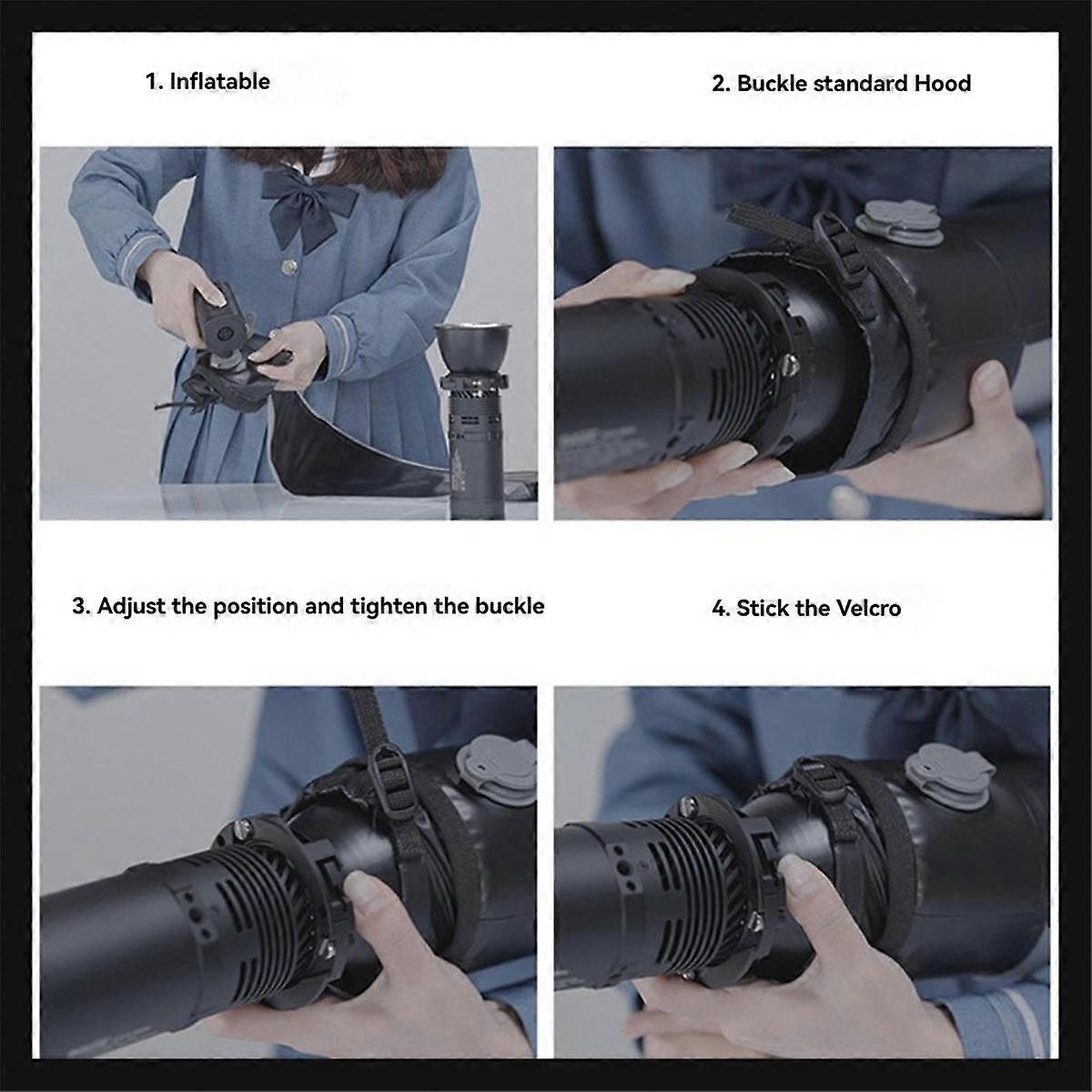 1. Inflatable

2. Buckle standard Hood

3. Adjust the position and tighten the buckle

4. Stick the Velcro