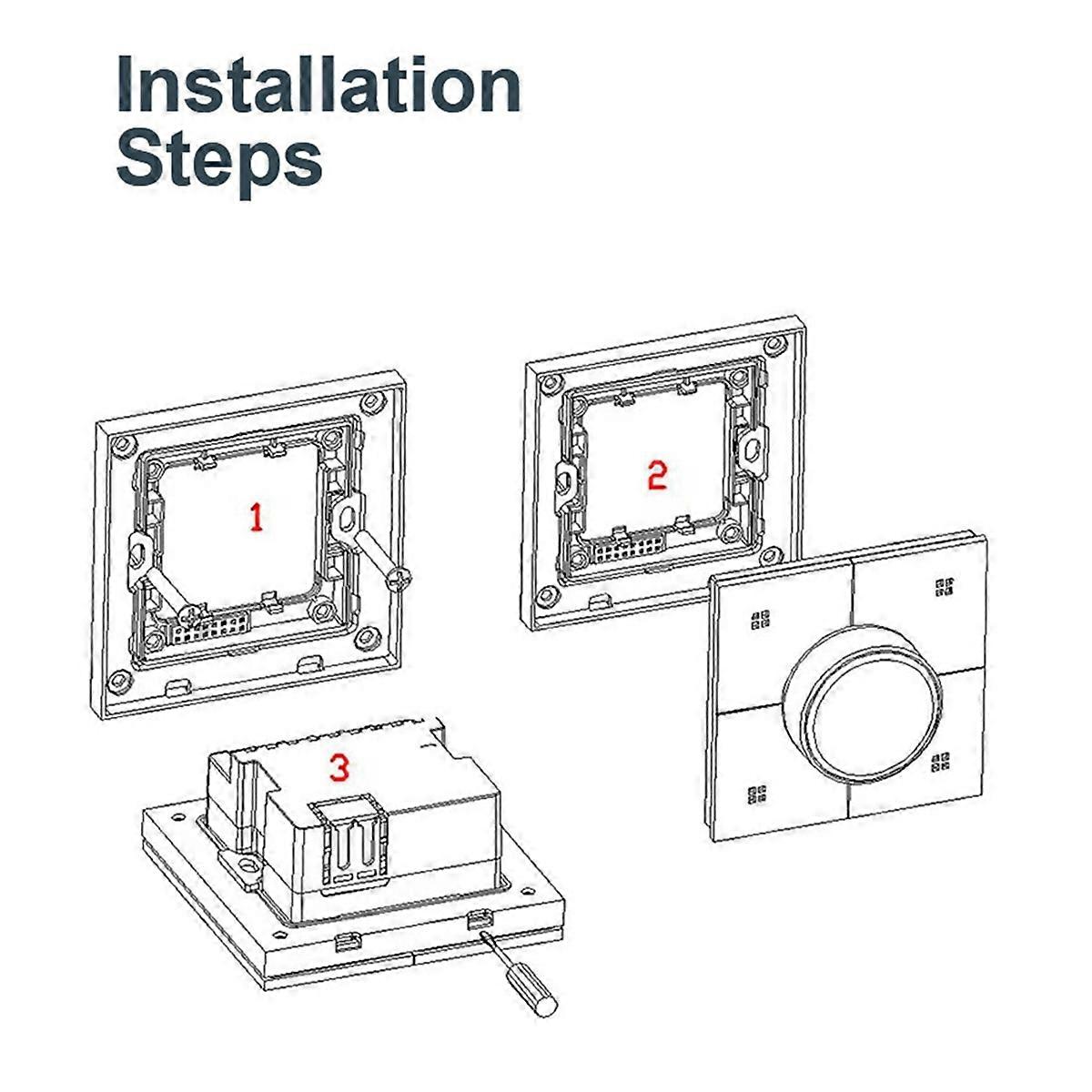 Installation Steps

1

2

3