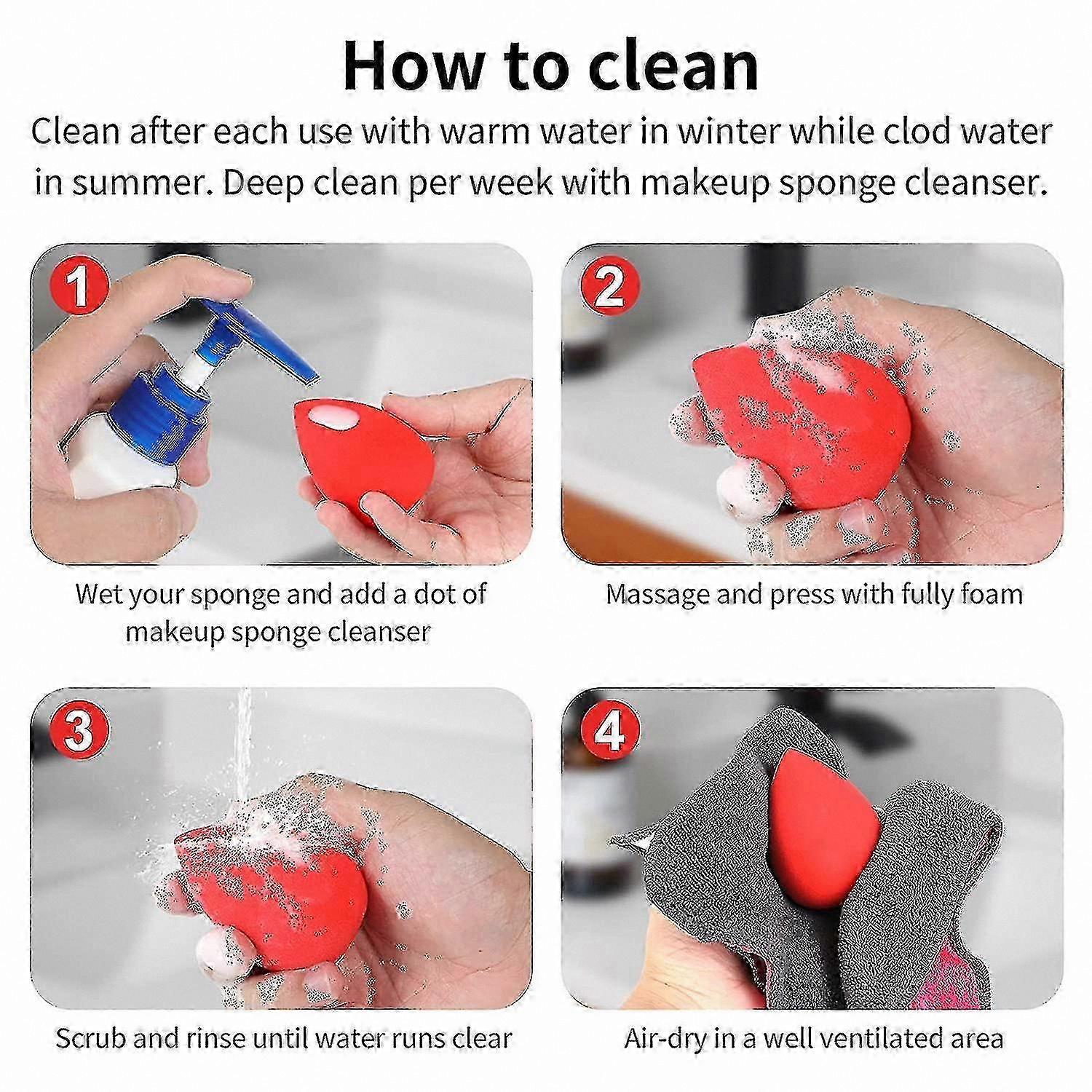 How to clean

Clean after each use with warm water in winter while clod water in summer. Deep clean per week with makeup sponge cleanser.

1

Wet your sponge and add a dot of makeup sponge cleanser

2

Massage and press with fully foam

3

Scrub and rinse until water runs clear

4

Air-dry in a well ventilated area