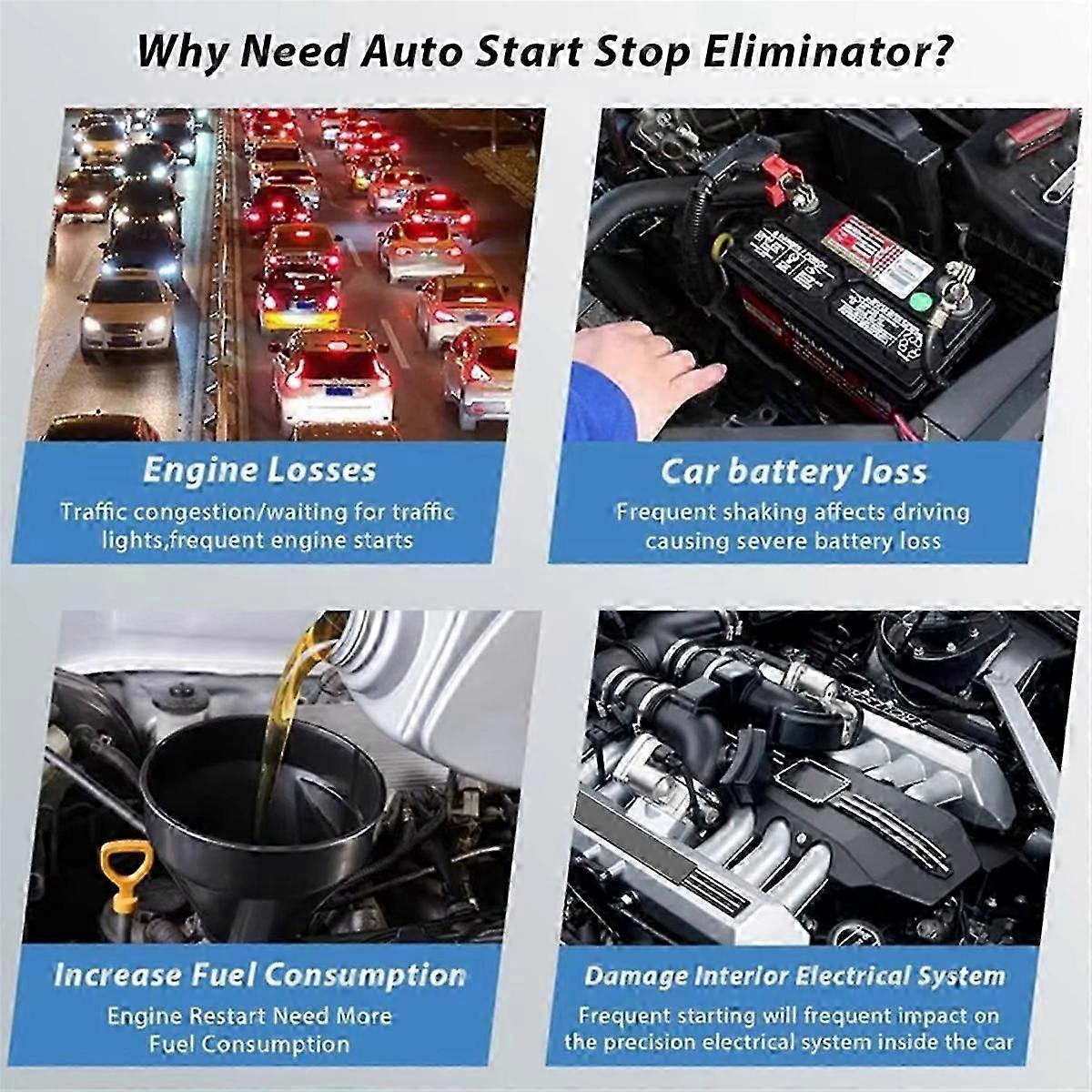 Why Need Auto Start Stop Eliminator?

Engine Losses
Traffic congestion/waiting for traffic lights,frequent engine starts

Car battery loss
Frequent shaking affects driving causing severe battery loss

Increase Fuel Consumption
Engine Restart Need More Fuel Consumption

Damage Interior Electrical System
Frequent starting will frequent impact on the precision electrical system inside the car