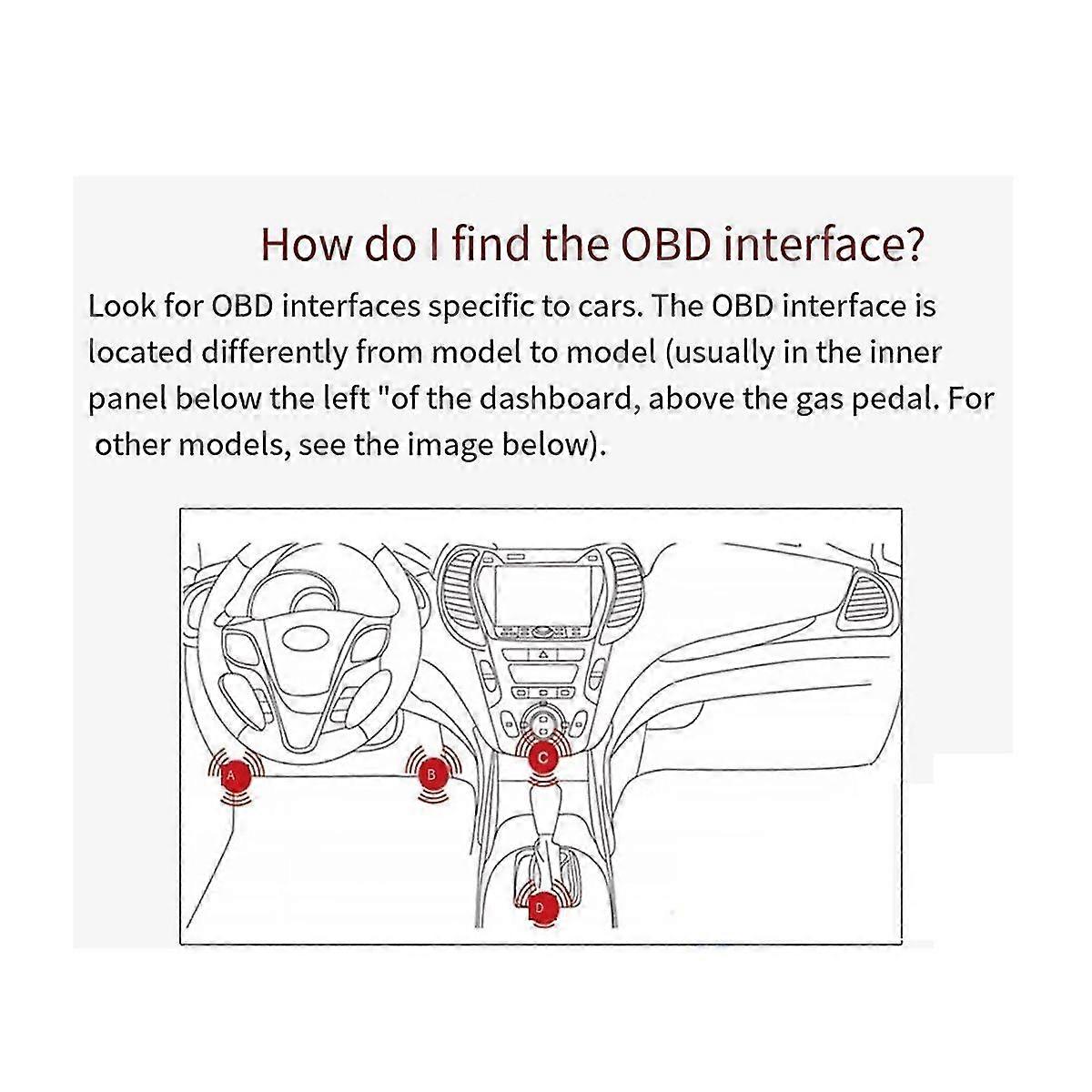 How do I find the OBD interface?

Look for OBD interfaces specific to cars. The OBD interface is located differently from model to model (usually in the inner panel below the left "of the dashboard, above the gas pedal. For other models, see the image below).

A

B

C

D