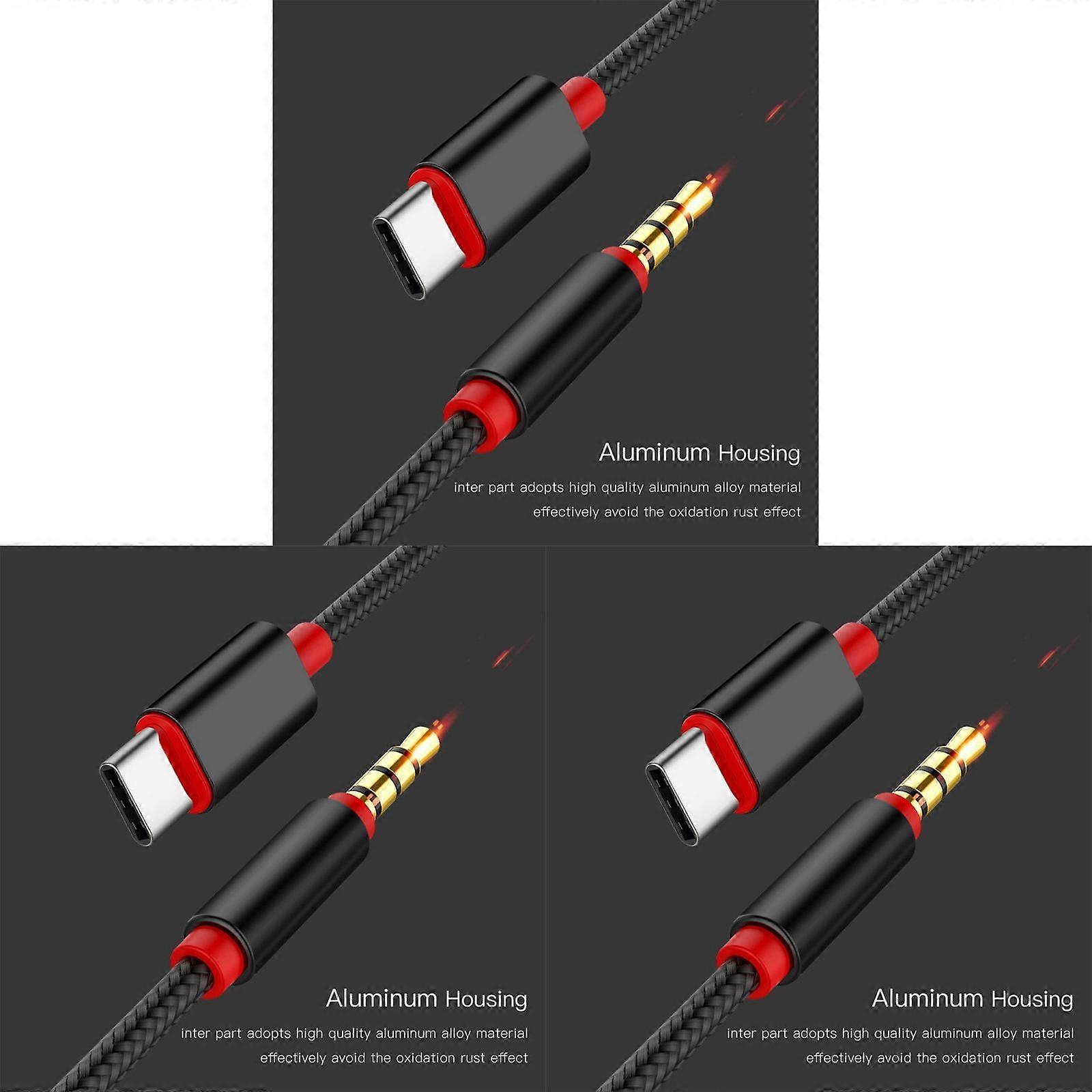 Aluminum Housing
inter part adopts high quality aluminum alloy material
effectively avoid the oxidation rust effect

Aluminum Housing
inter part adopts high quality aluminum alloy material
effectively avoid the oxidation rust effect

Aluminum Housing
inter part adopts high quality aluminum alloy material
effectively avoid the oxidation rust effect