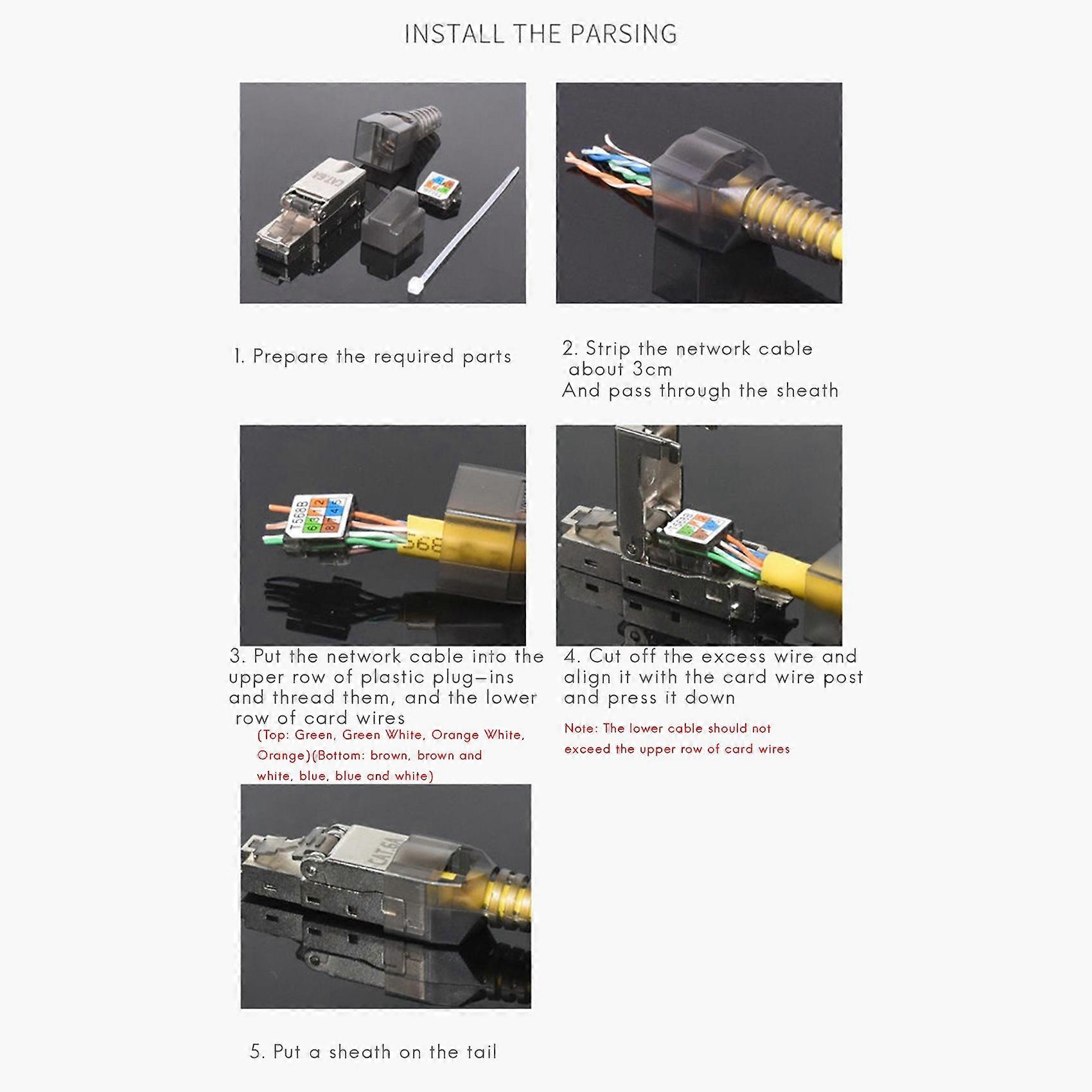 INSTALL THE PARSING

CAT.6A

1. Prepare the required parts

2. Strip the network cable about 3cm
And pass through the sheath

T568B
6 3 1 2
8 7 4 5

3. Put the network cable into the upper row of plastic plug-ins and thread them, and the lower row of card wires
(Top: Green, Green White, Orange White, Orange)(Bottom: brown, brown and white, blue, blue and white)

4. Cut off the excess wire and align it with the card wire post and press it down
Note: The lower cable should not exceed the upper row of card wires

CAT.6A

5. Put a sheath on the tail