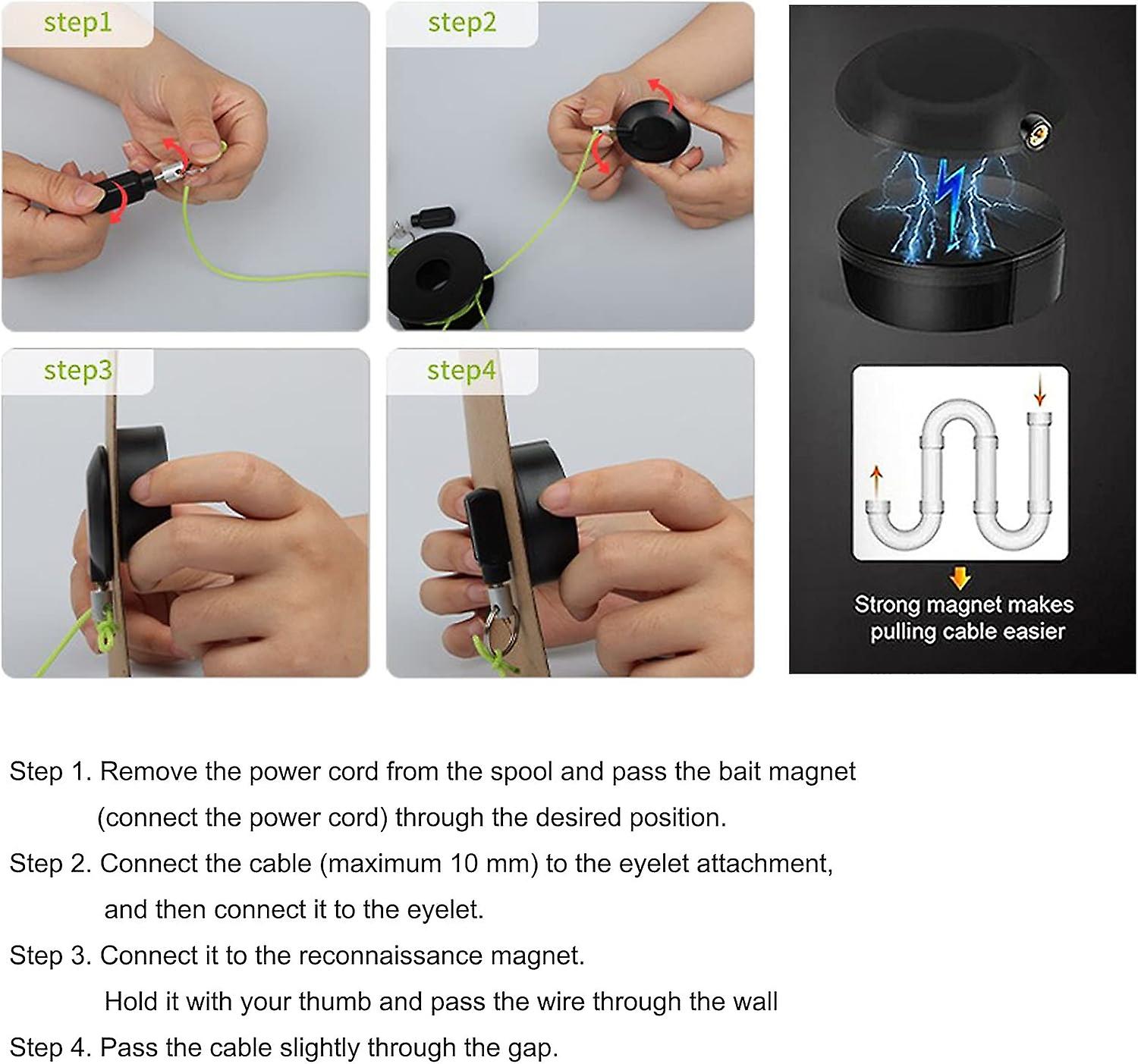 step1

step2

step3

step4

Strong magnet makes pulling cable easier

Step 1. Remove the power cord from the spool and pass the bait magnet (connect the power cord) through the desired position.

Step 2. Connect the cable (maximum 10 mm) to the eyelet attachment, and then connect it to the eyelet.

Step 3. Connect it to the reconnaissance magnet. Hold it with your thumb and pass the wire through the wall

Step 4. Pass the cable slightly through the gap.