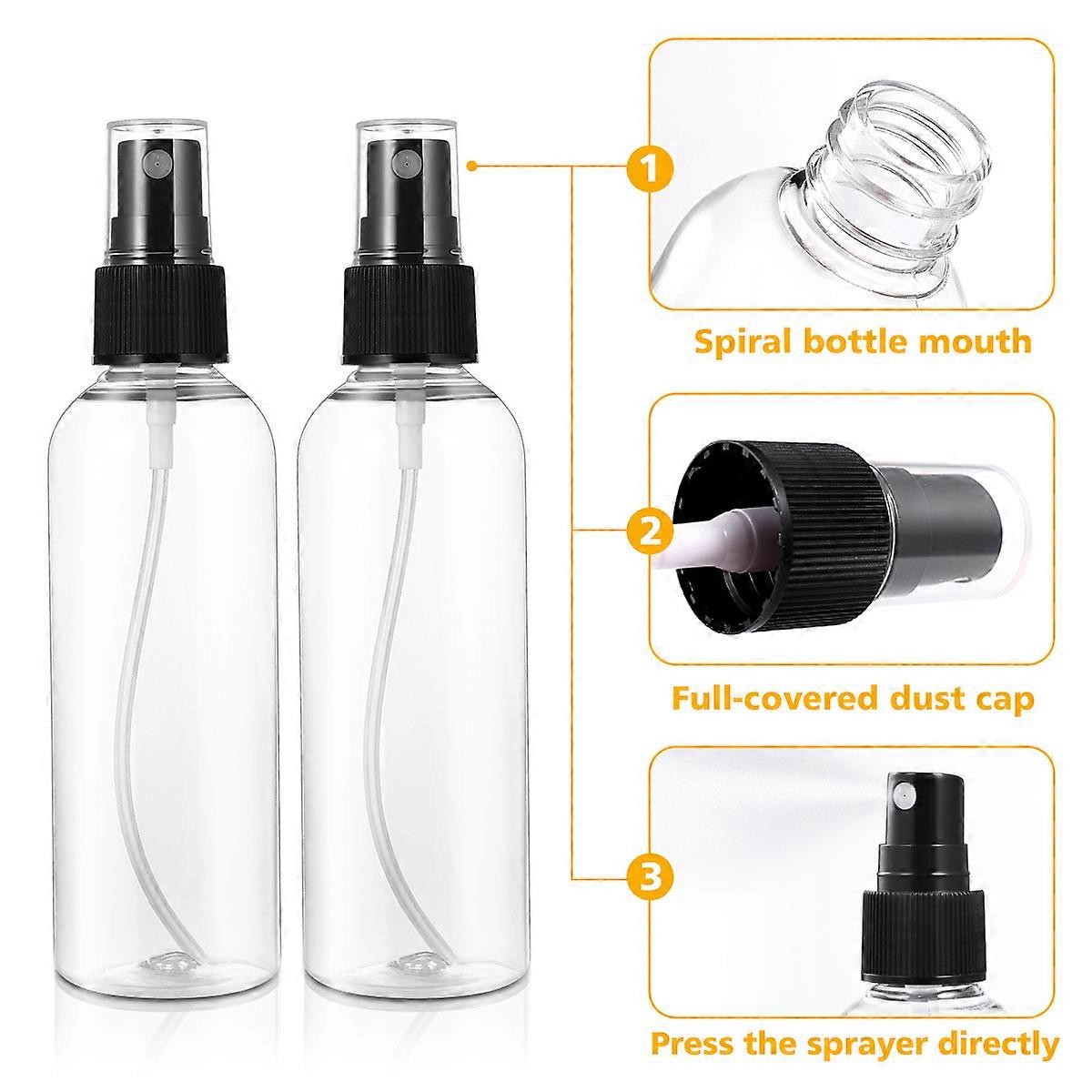 1

Spiral bottle mouth

2

Full-covered dust cap

3

Press the sprayer directly