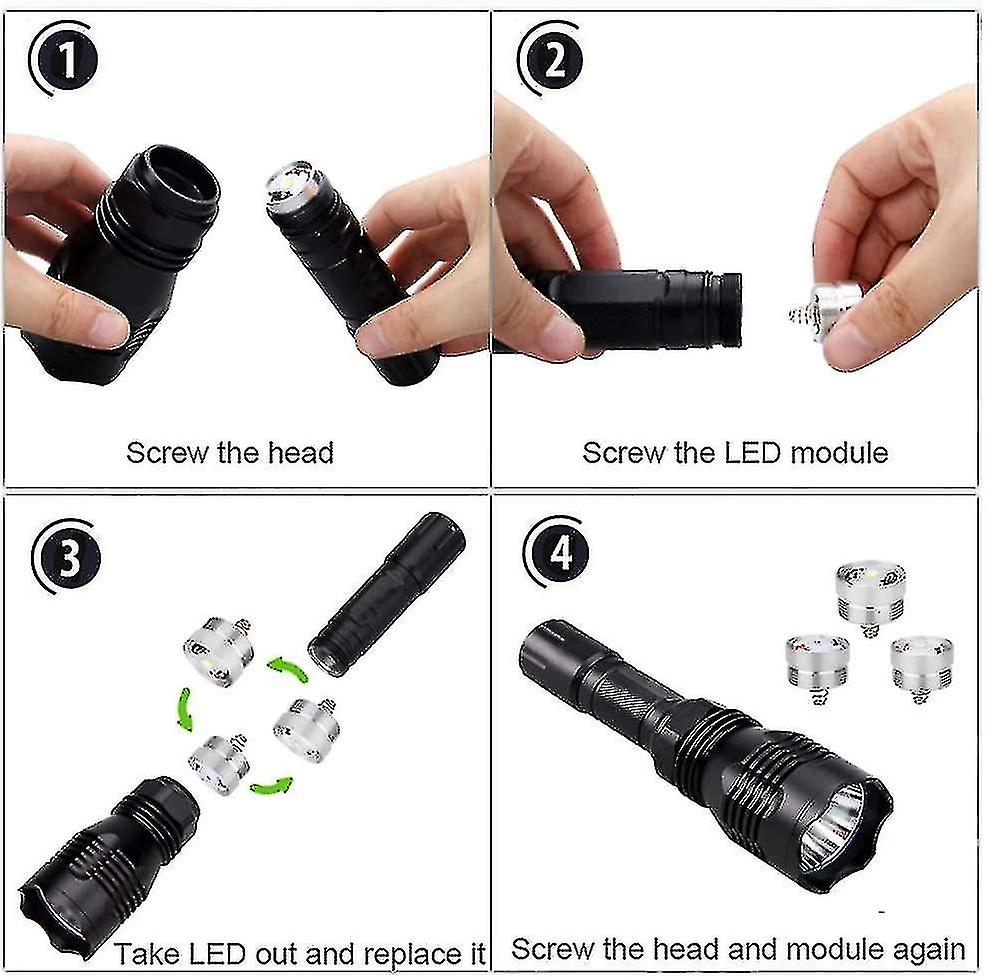 1

Screw the head

2

Screw the LED module

3

Take LED out and replace it

4

Screw the head and module again