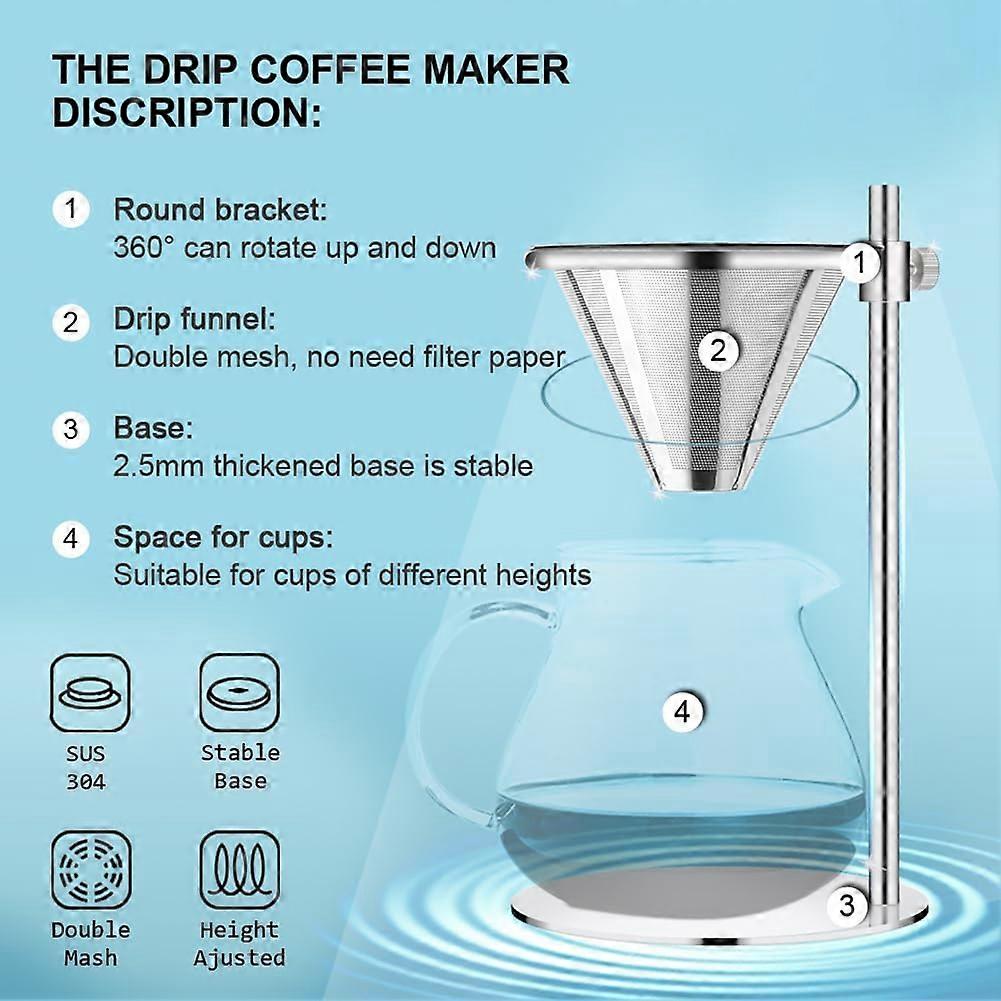 THE DRIP COFFEE MAKER DISCRIPTION:

1 Round bracket:
360° can rotate up and down

2 Drip funnel:
Double mesh, no need filter paper

3 Base:
2.5mm thickened base is stable

4 Space for cups:
Suitable for cups of different heights

SUS 304

Stable Base

Double Mash

Height Ajusted

1

2

4

3