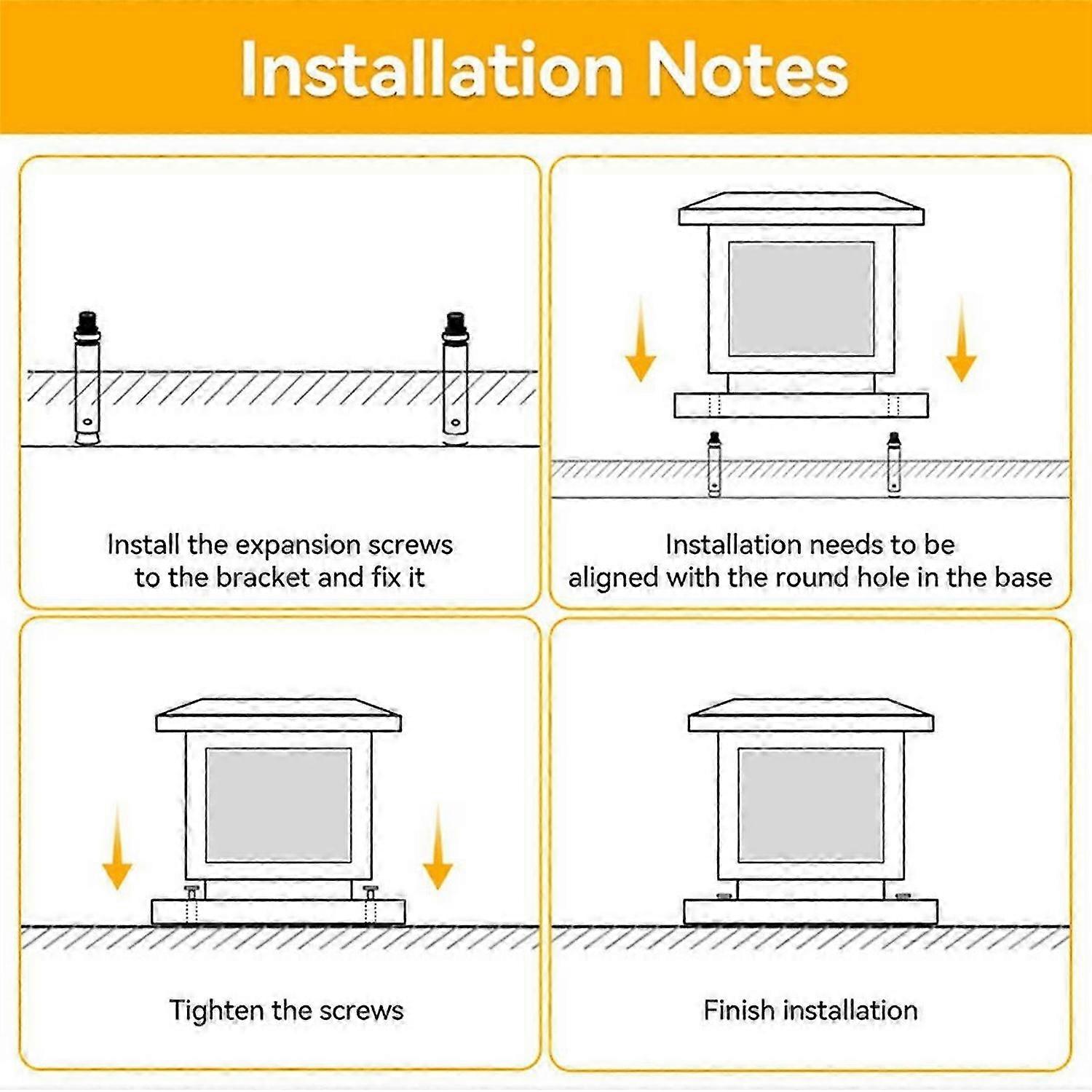 Installation Notes

Install the expansion screws to the bracket and fix it

Installation needs to be aligned with the round hole in the base

Tighten the screws

Finish installation