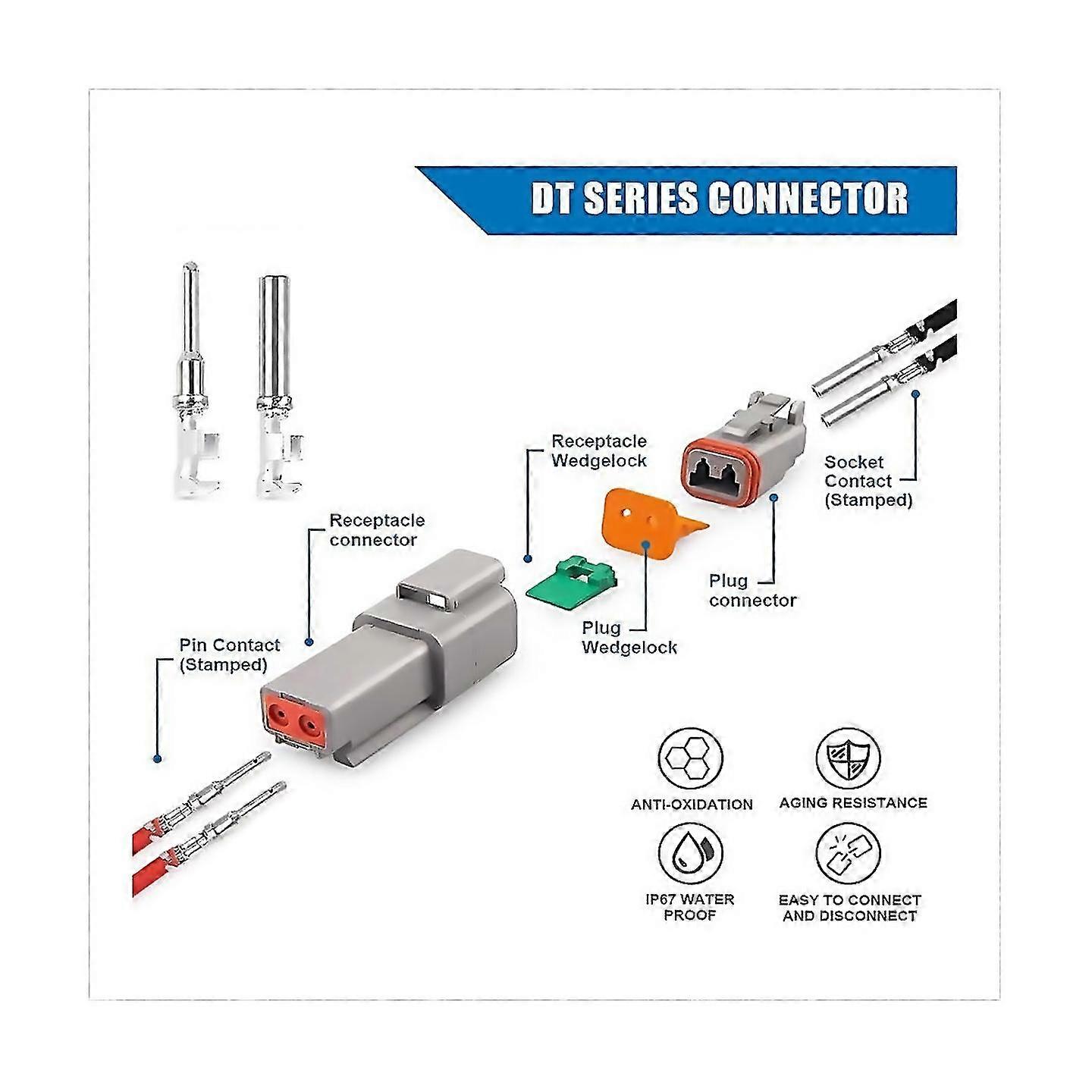 DT SERIES CONNECTOR

Receptacle Wedgelock

Socket Contact (Stamped)

Receptacle connector

Plug connector

Plug Wedgelock

Pin Contact (Stamped)

ANTI-OXIDATION

AGING RESISTANCE

IP67 WATER PROOF

EASY TO CONNECT AND DISCONNECT