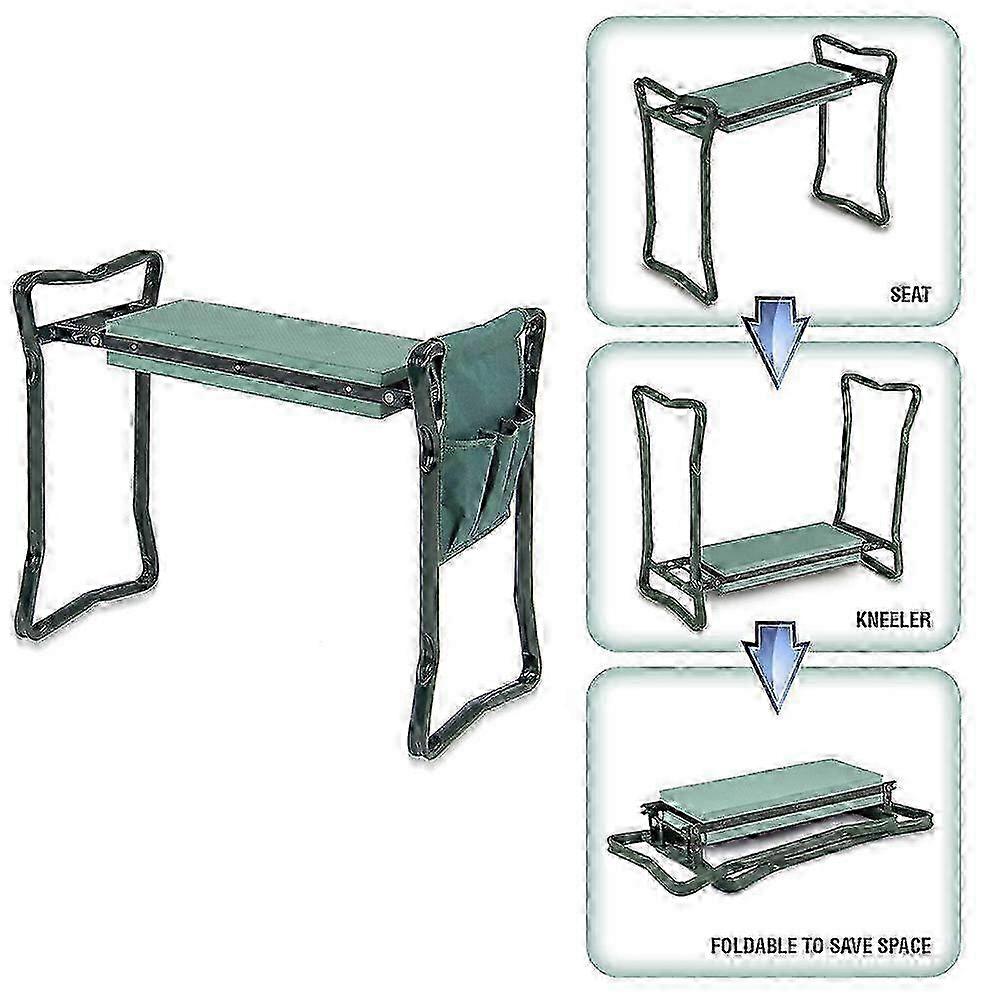 SEAT

KNEELER

FOLDABLE TO SAVE SPACE