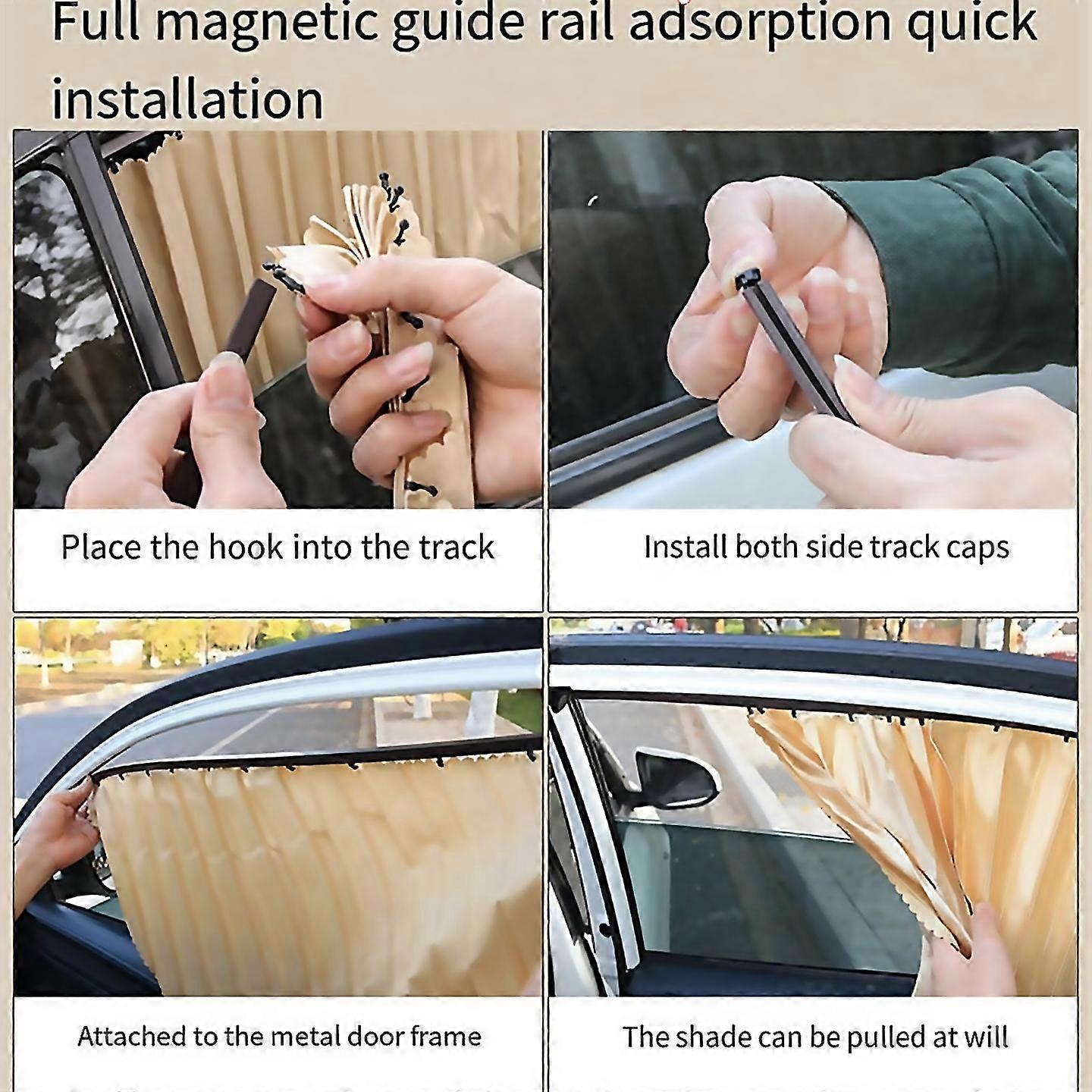 Full magnetic guide rail adsorption quick installation

Place the hook into the track

Install both side track caps

Attached to the metal door frame

The shade can be pulled at will