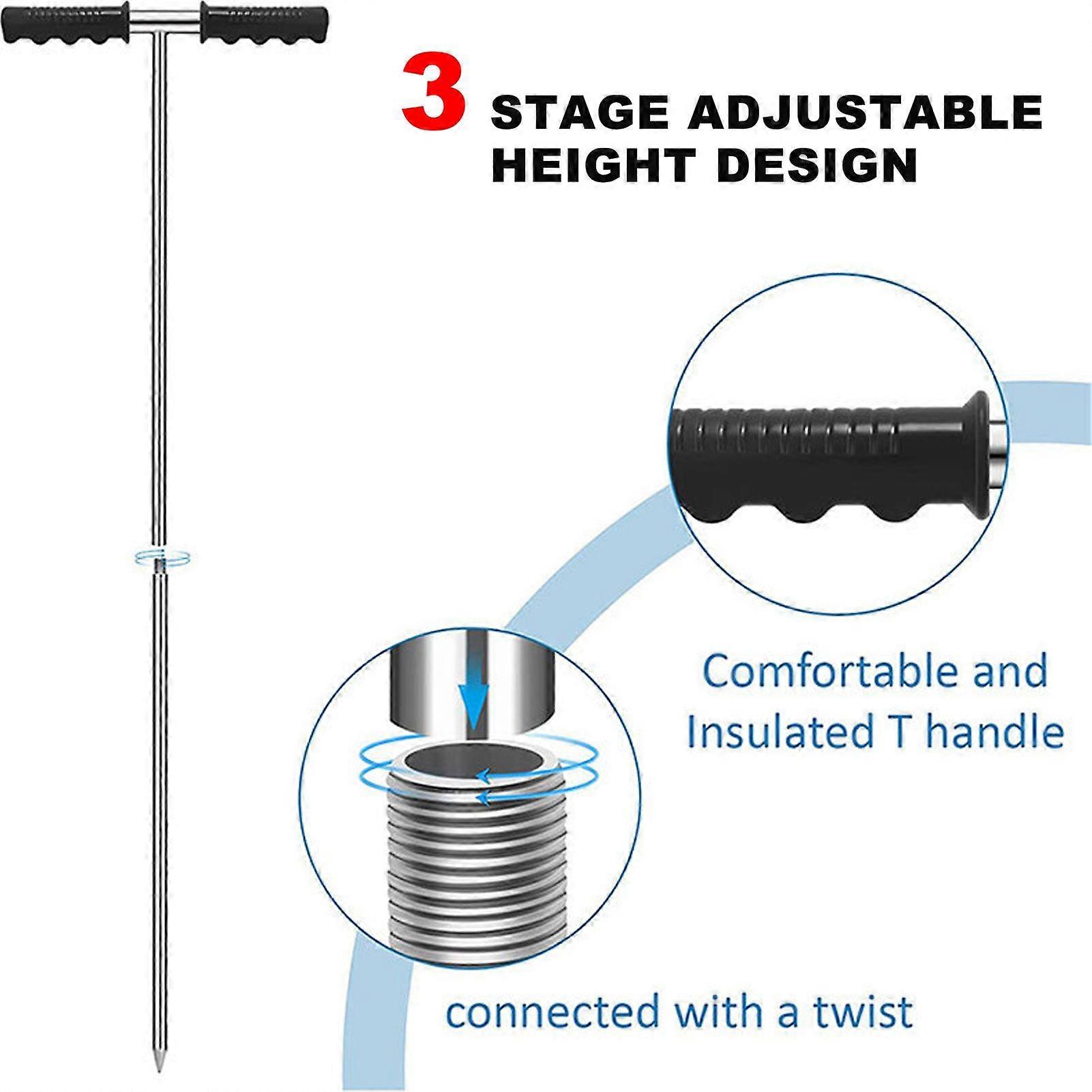 3 STAGE ADJUSTABLE HEIGHT DESIGN

Comfortable and Insulated T handle

connected with a twist