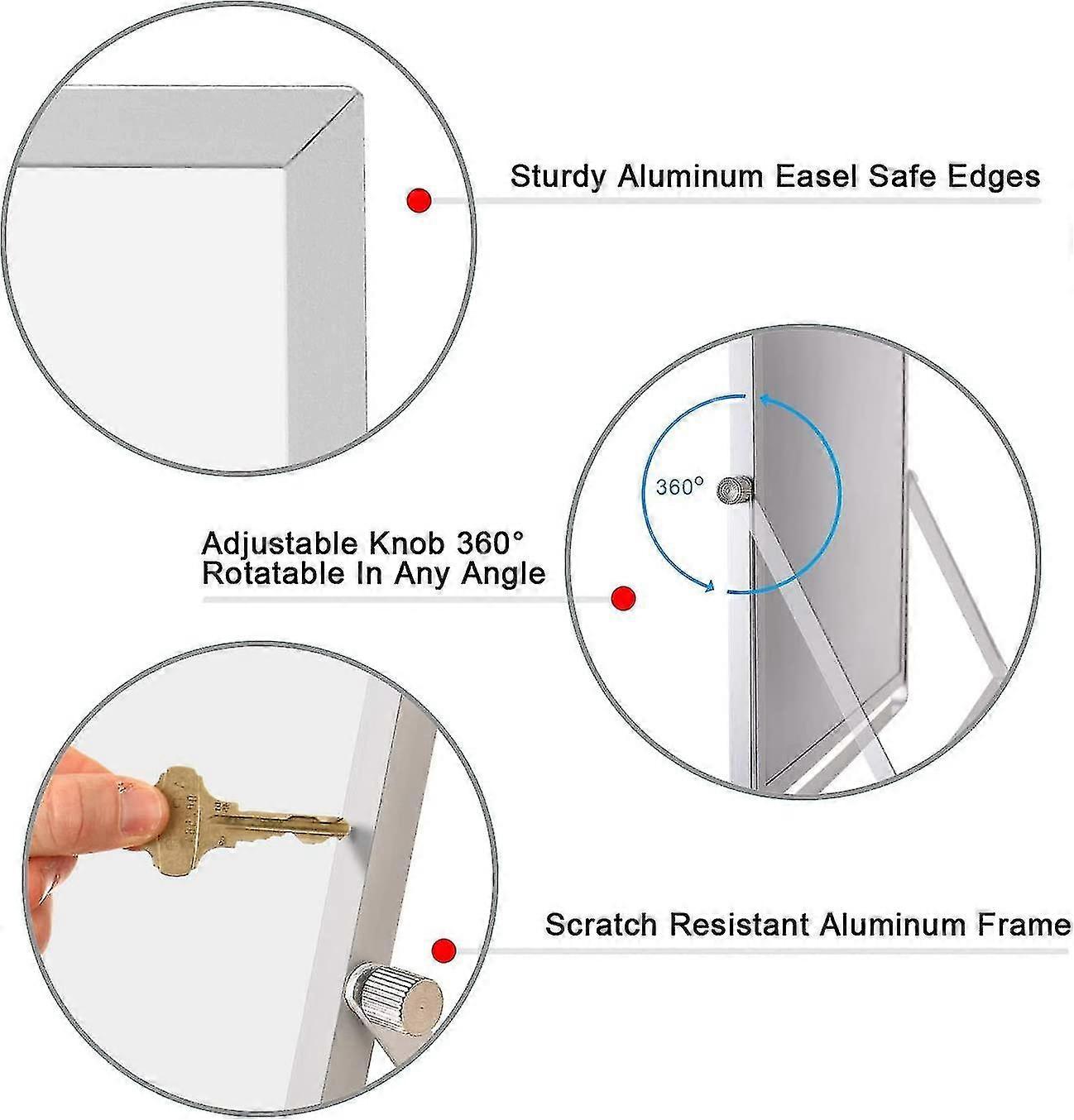 Sturdy Aluminum Easel Safe Edges

360°

Adjustable Knob 360° Rotatable In Any Angle

Scratch Resistant Aluminum Frame