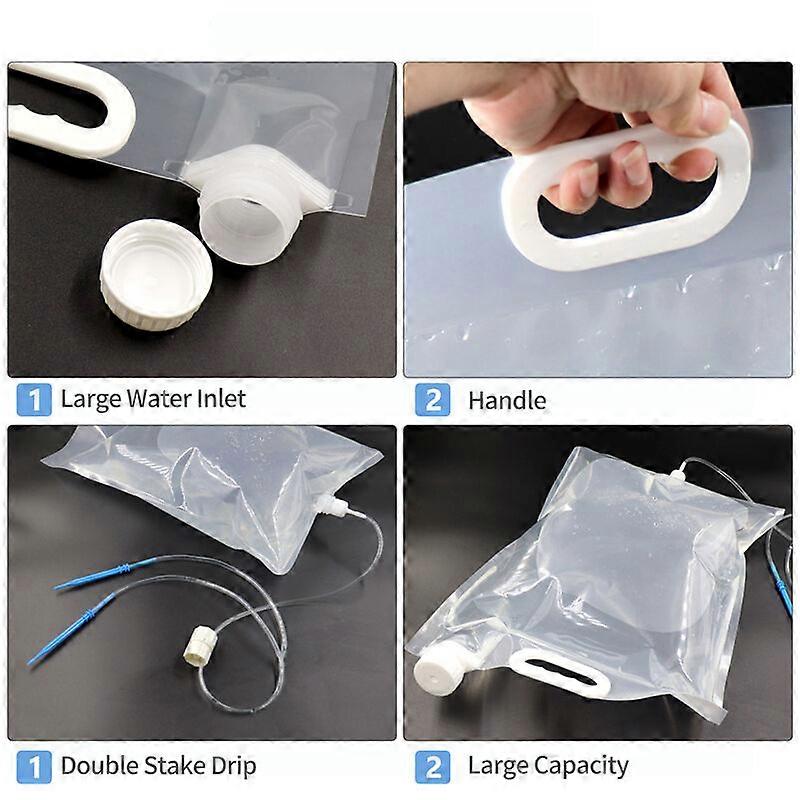 1 Large Water Inlet

2 Handle

1 Double Stake Drip

2 Large Capacity