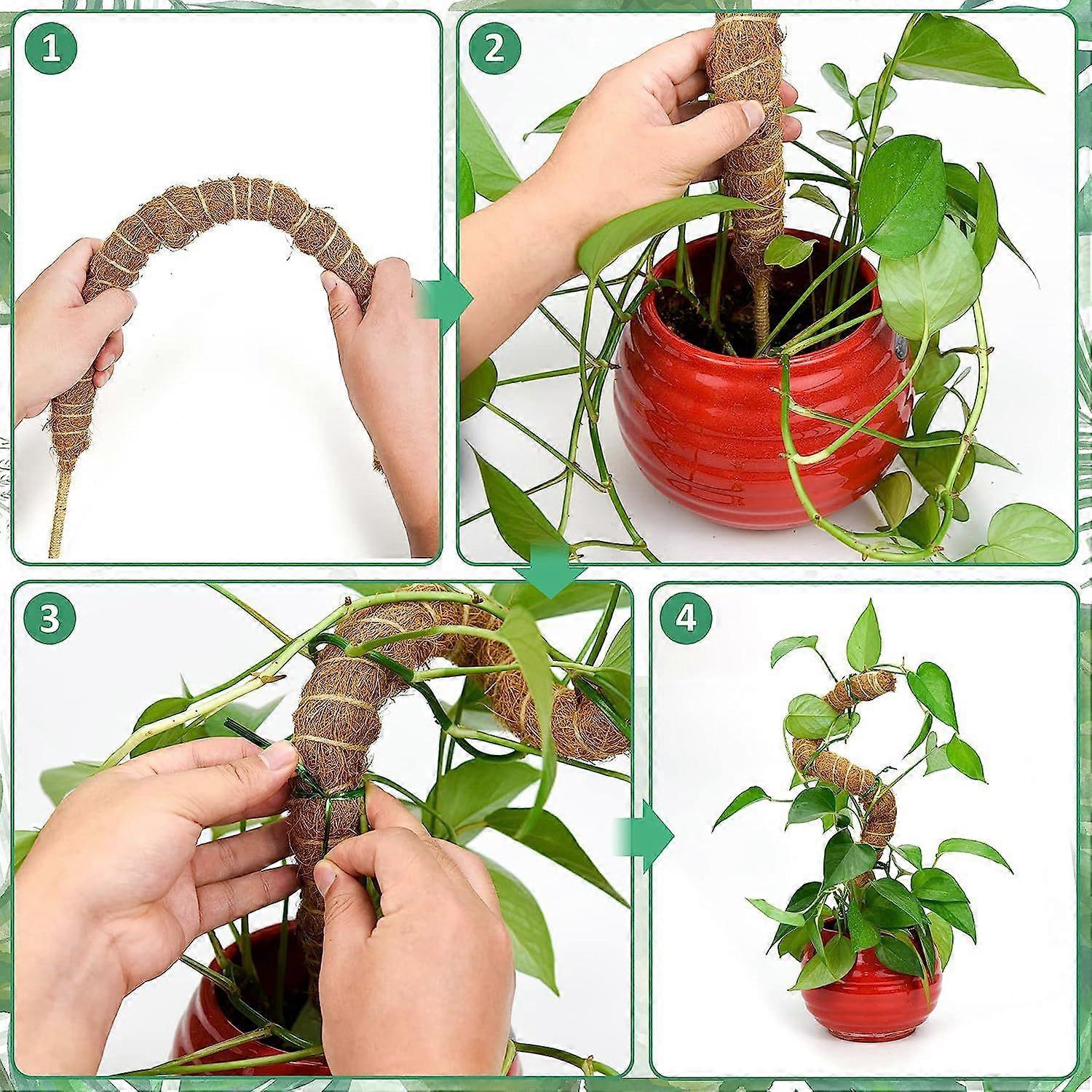 1

2

3

4