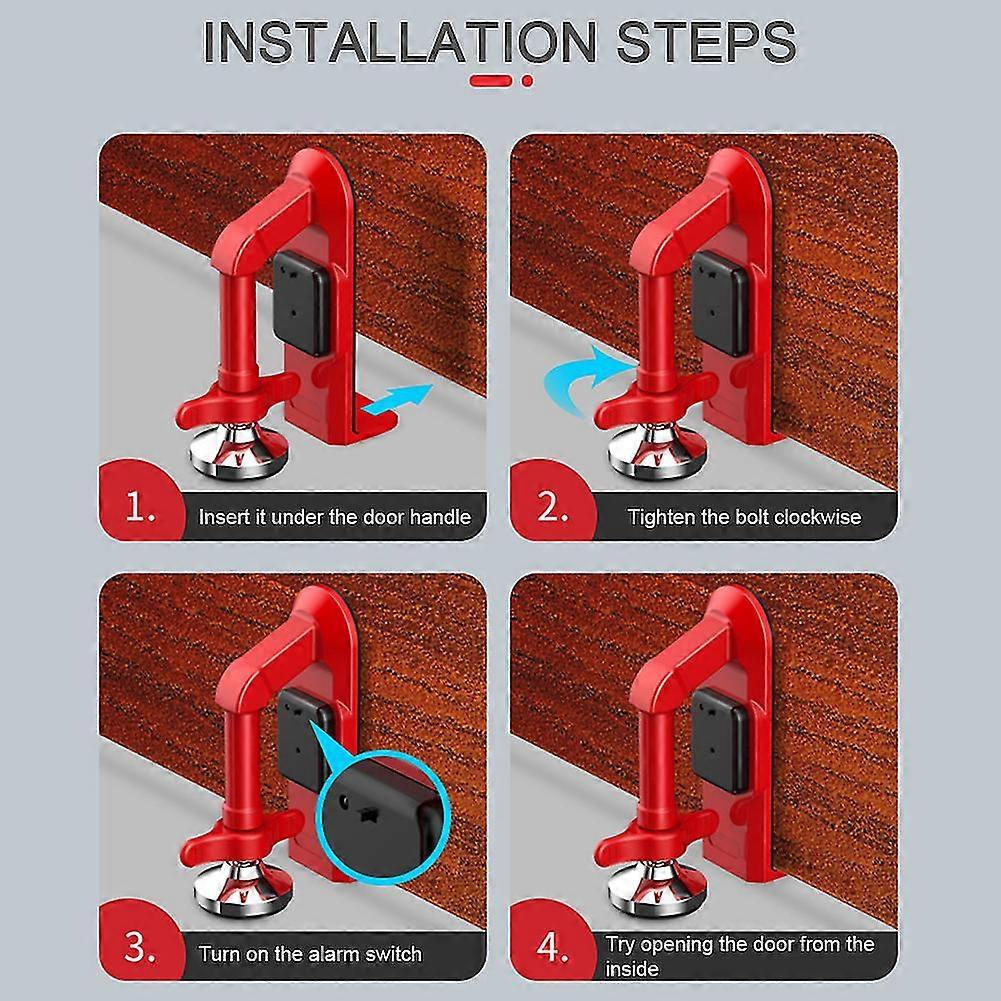 INSTALLATION STEPS

1. Insert it under the door handle

2. Tighten the bolt clockwise

3. Turn on the alarm switch

4. Try opening the door from the inside