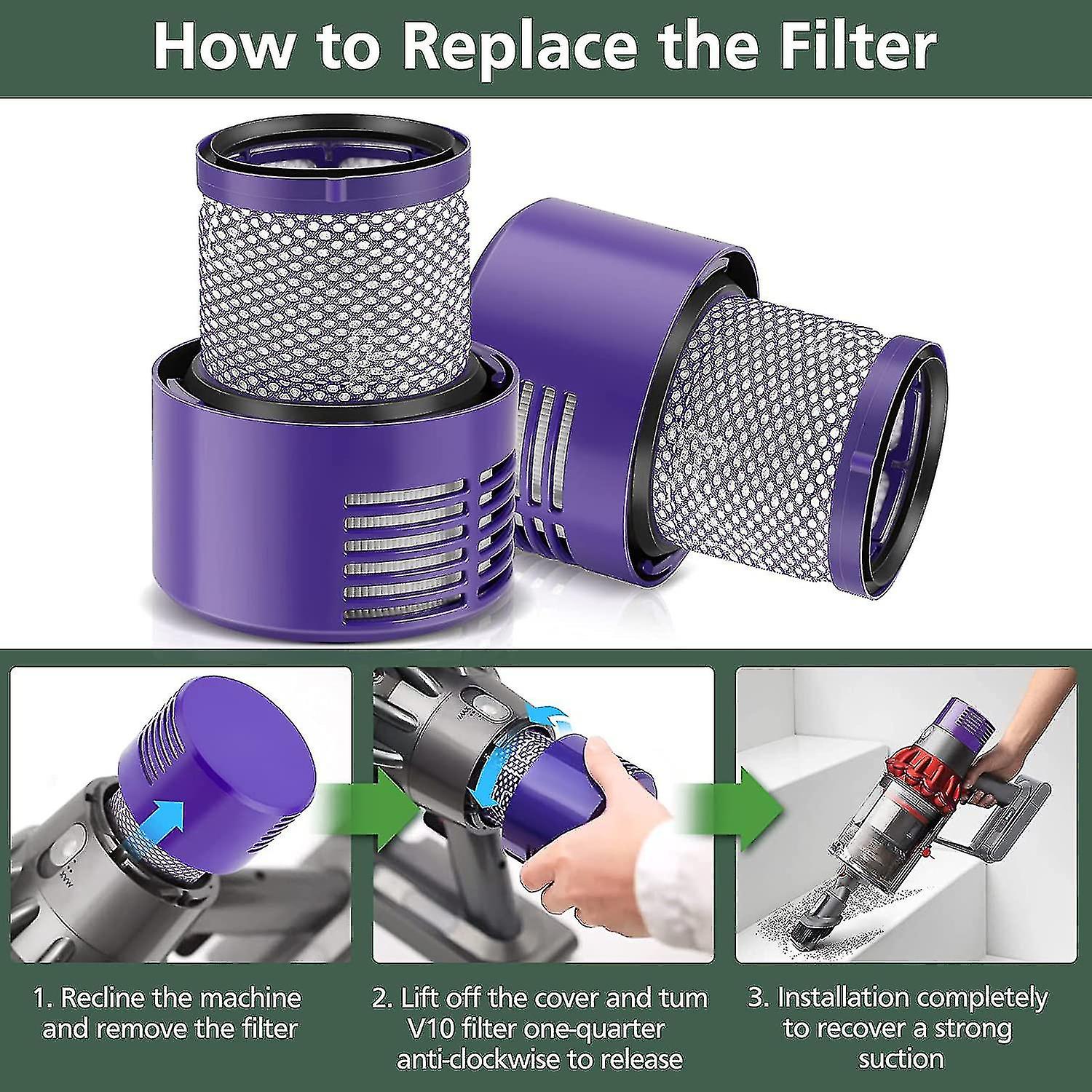 How to Replace the Filter

1. Recline the machine and remove the filter

2. Lift off the cover and tum V10 filter one-quarter anti-clockwise to release

3. Installation completely to recover a strong suction