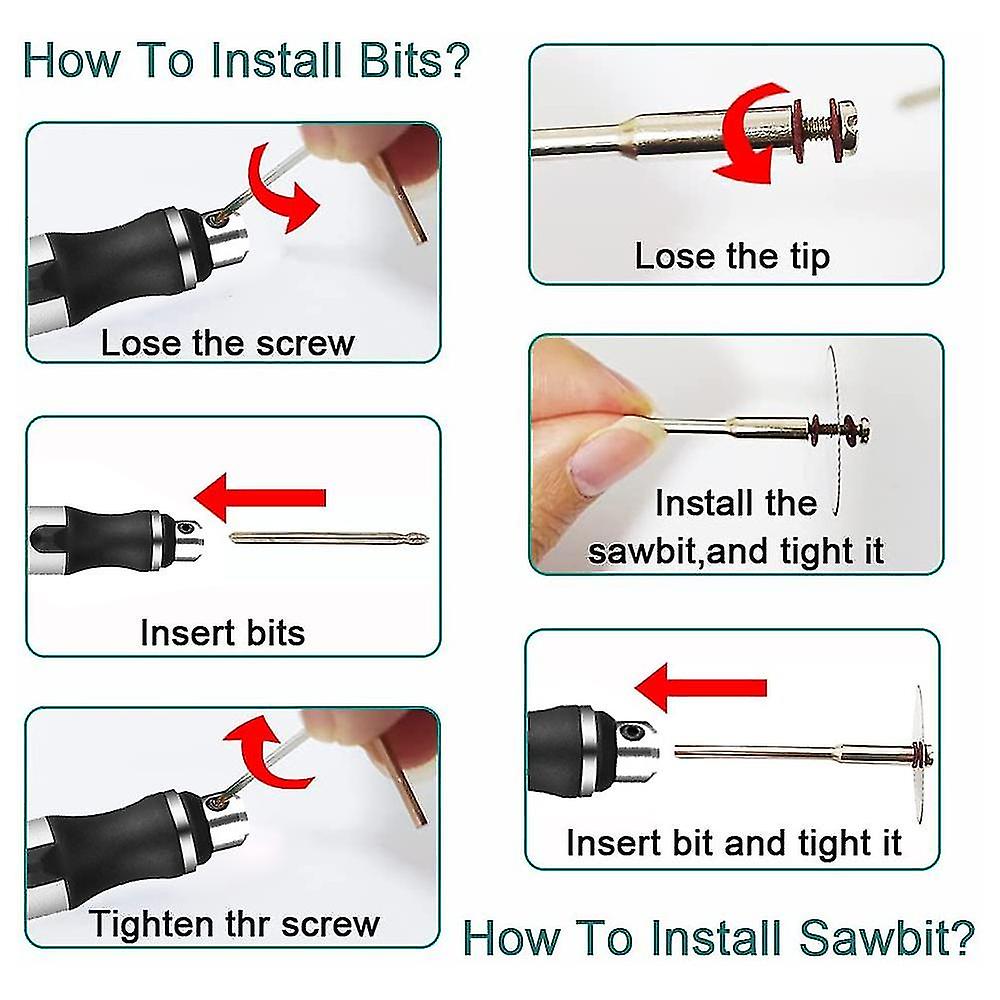 How To Install Bits?

Lose the screw

Insert bits

Tighten thr screw

Lose the tip

Install the sawbit,and tight it

Insert bit and tight it

How To Install Sawbit?