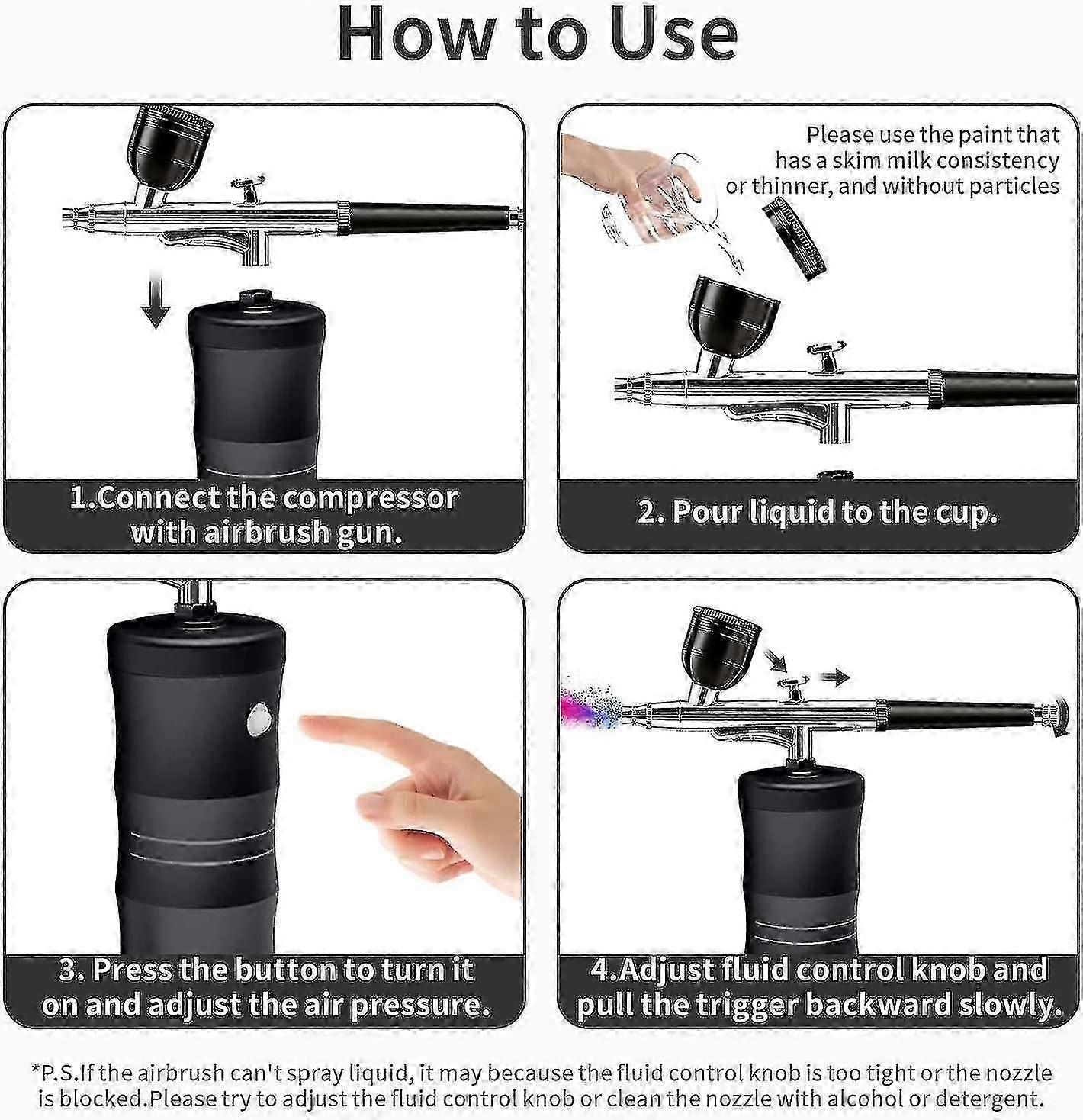 How to Use

1.Connect the compressor with airbrush gun.

Please use the paint that has a skim milk consistency or thinner, and without particles

2. Pour liquid to the cup.

3. Press the button to turn it on and adjust the air pressure.

4.Adjust fluid control knob and pull the trigger backward slowly.

*P.S.If the airbrush can't spray liquid, it may because the fluid control knob is too tight or the nozzle is blocked.Please try to adjust the fluid control knob or clean the nozzle with alcohol or detergent.