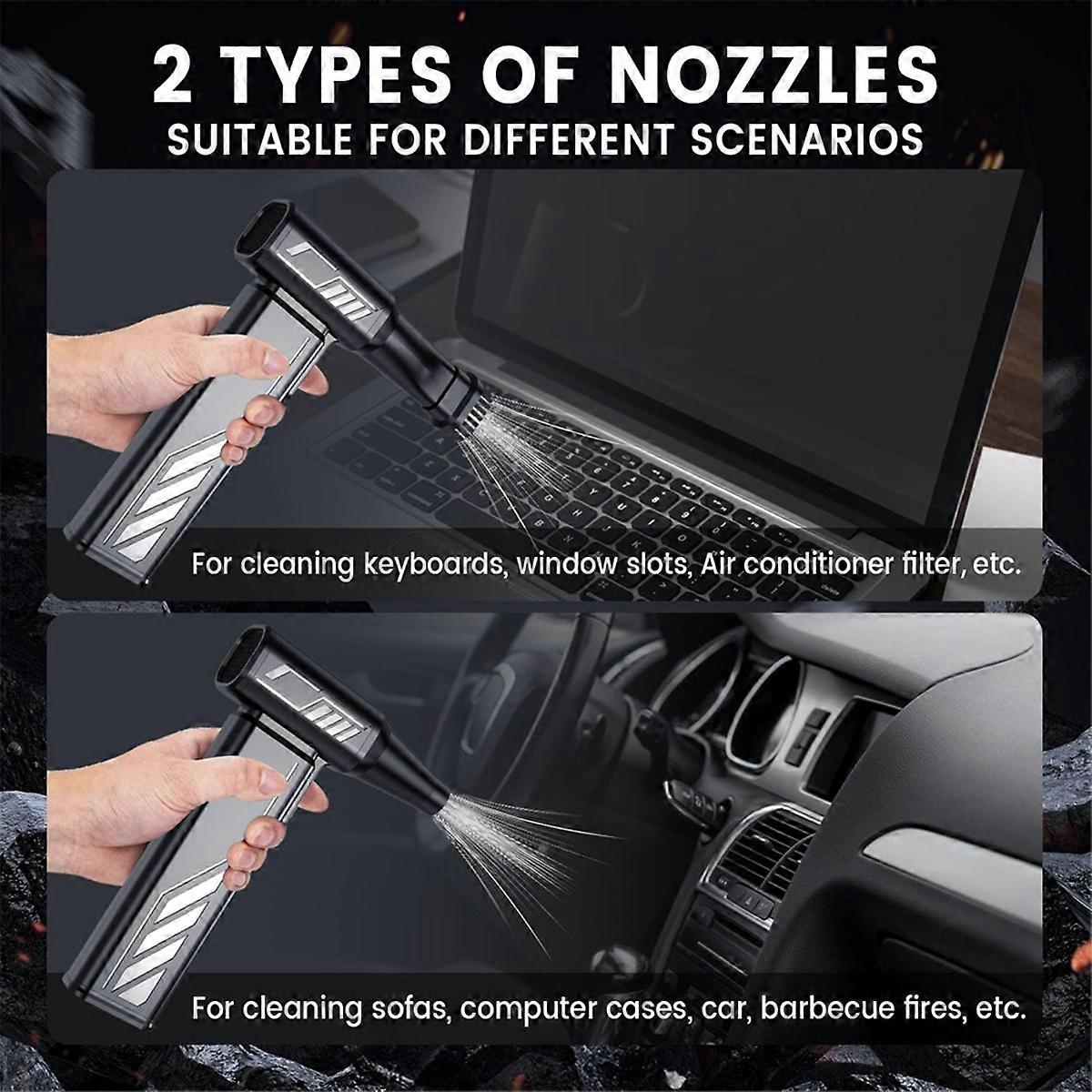 2 TYPES OF NOZZLES
SUITABLE FOR DIFFERENT SCENARIOS

For cleaning keyboards, window slots, Air conditioner filter, etc.

For cleaning sofas, computer cases, car, barbecue fires, etc.