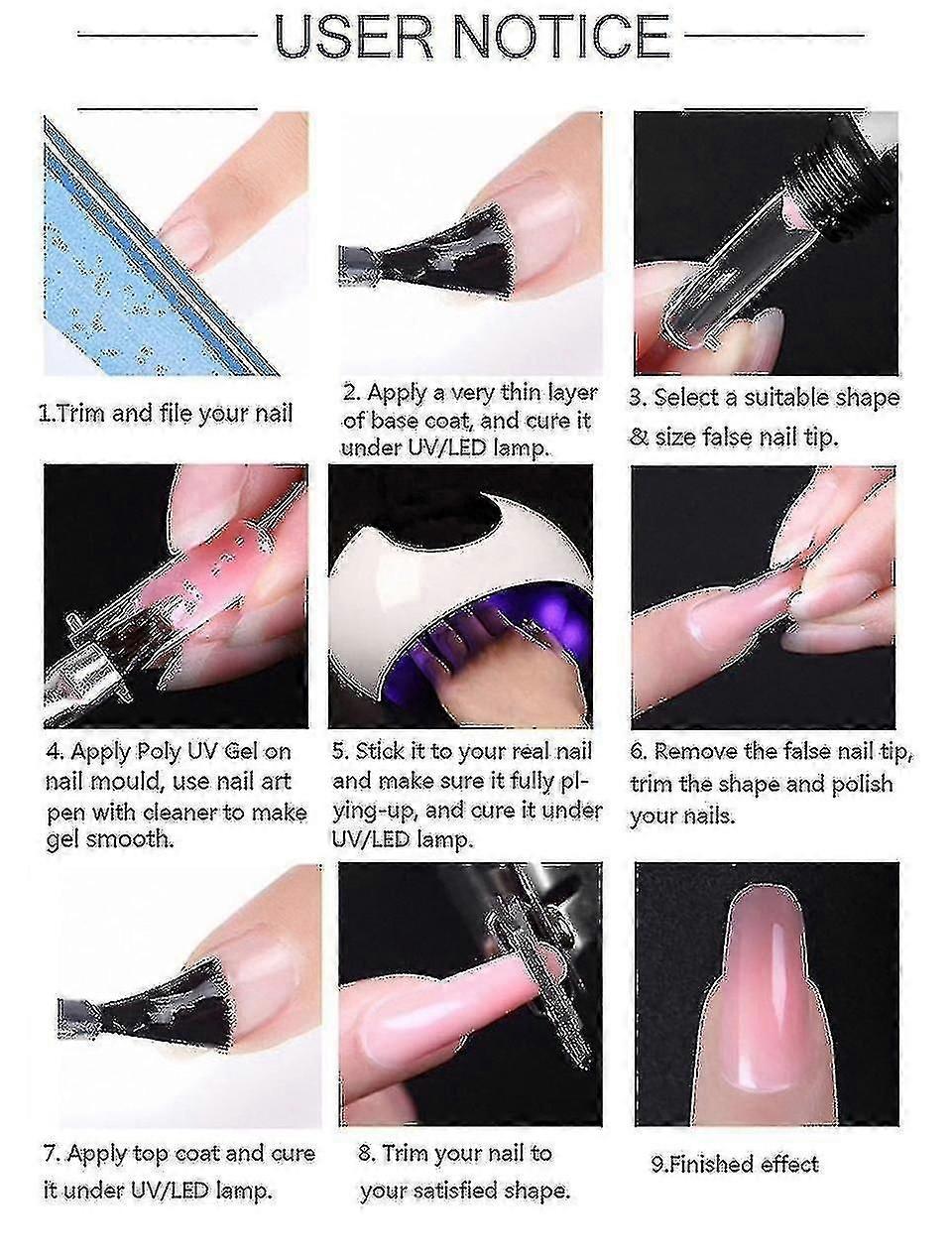 USER NOTICE

1.Trim and file your nail

2. Apply a very thin layer of base coat, and cure it under UV/LED lamp.

3. Select a suitable shape & size false nail tip.

4. Apply Poly UV Gel on nail mould, use nail art pen with cleaner to make gel smooth.

5. Stick it to your real nail and make sure it fully plying-up, and cure it under UV/LED lamp.

6. Remove the false nail tip, trim the shape and polish your nails.

7. Apply top coat and cure it under UV/LED lamp.

8. Trim your nail to your satisfied shape.

9.Finished effect