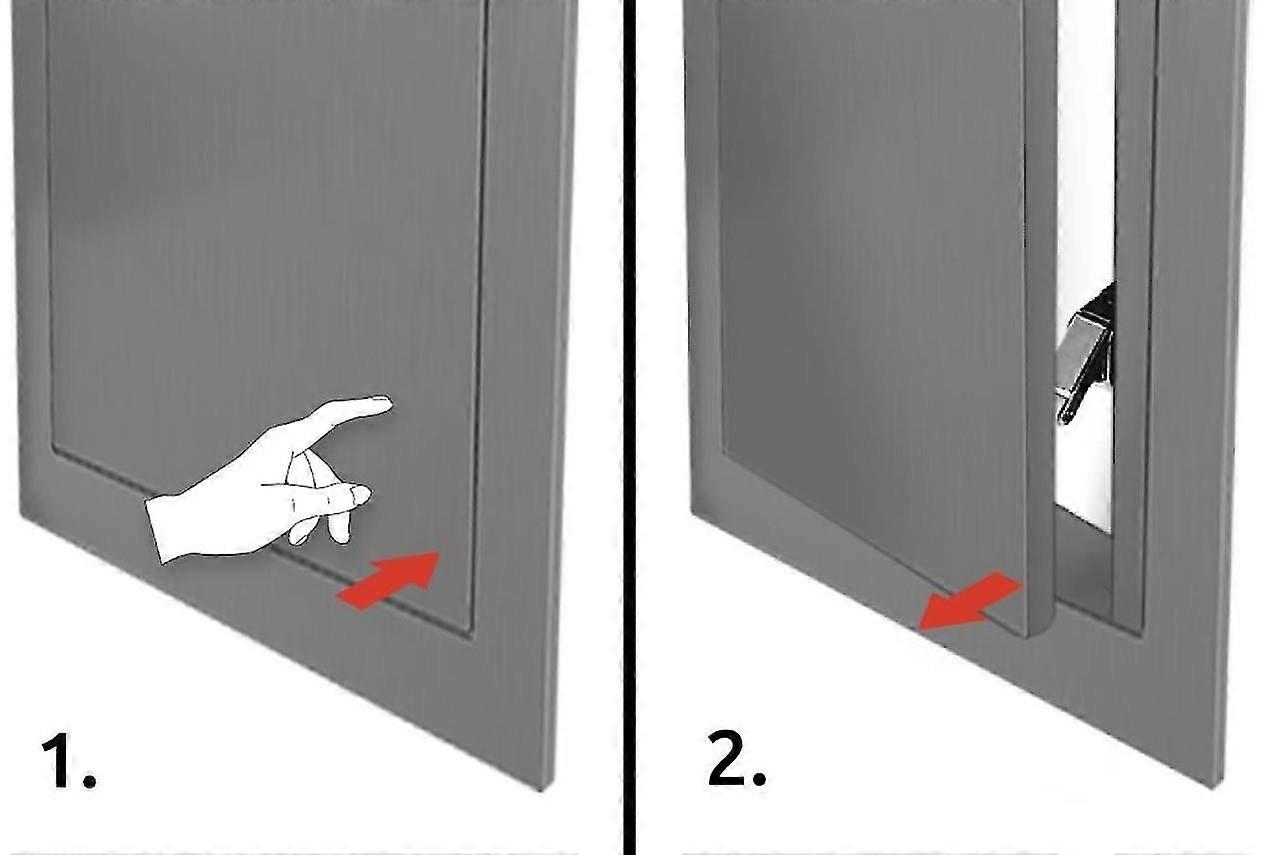 1.

2.