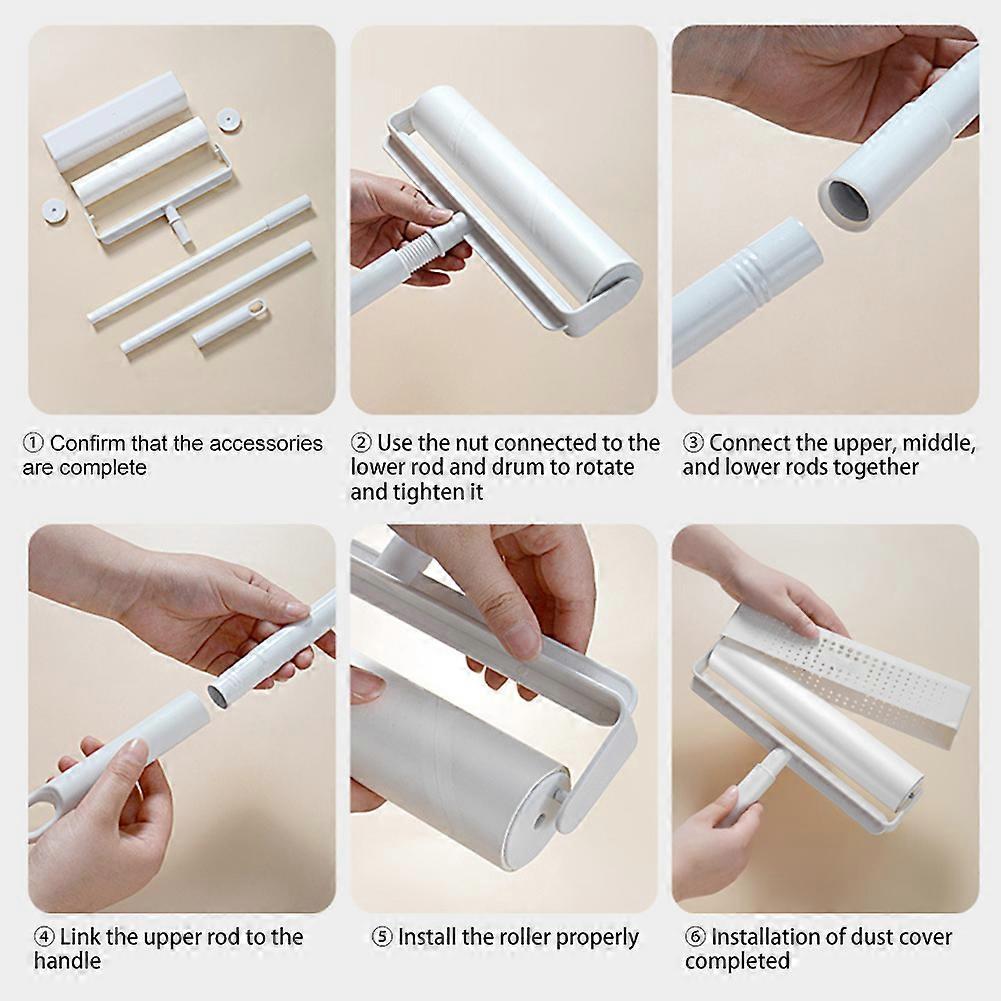 ① Confirm that the accessories are complete

② Use the nut connected to the lower rod and drum to rotate and tighten it

③ Connect the upper, middle, and lower rods together

④ Link the upper rod to the handle

⑤ Install the roller properly

⑥ Installation of dust cover completed