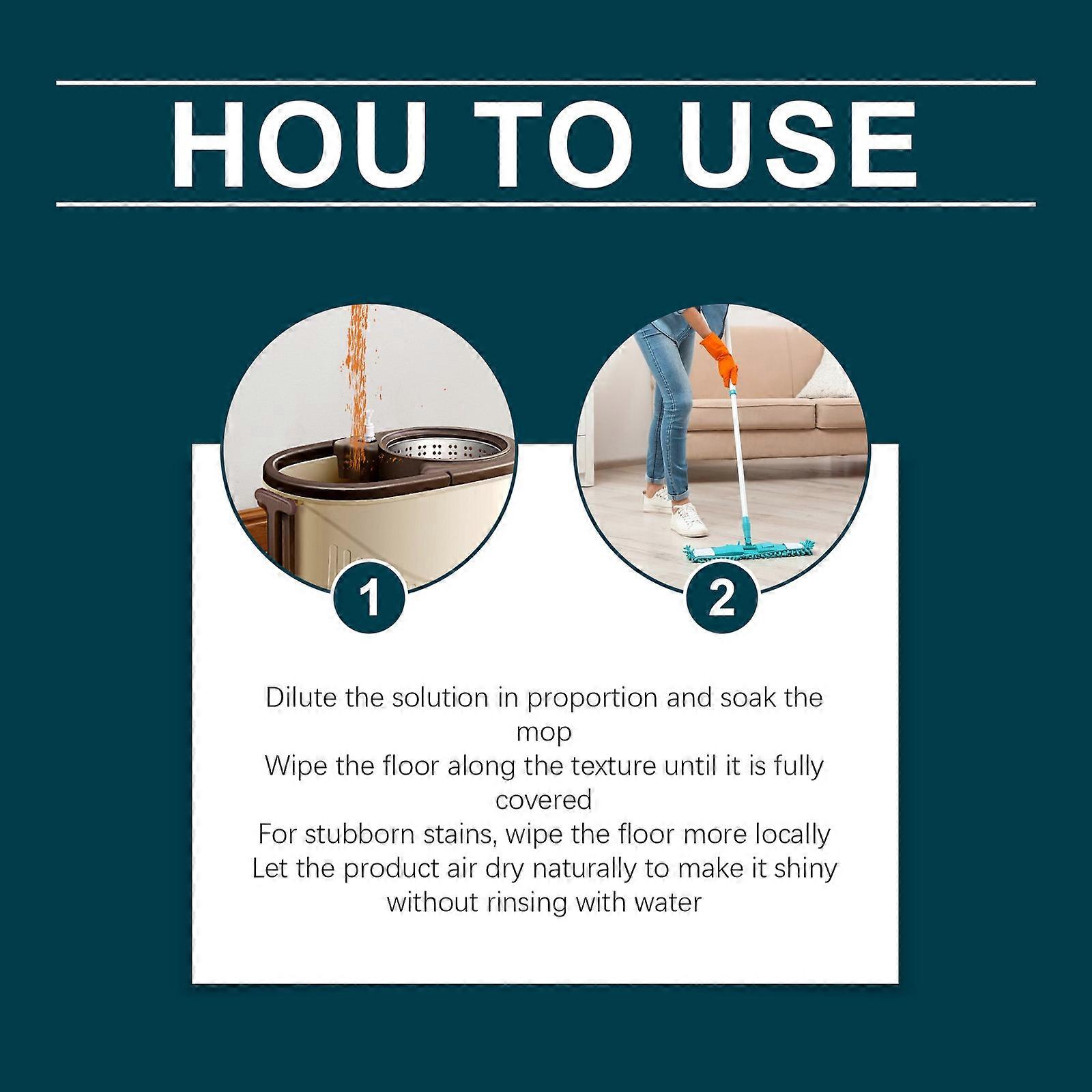 HOU TO USE

1

2

Dilute the solution in proportion and soak the mop
Wipe the floor along the texture until it is fully covered
For stubborn stains, wipe the floor more locally
Let the product air dry naturally to make it shiny without rinsing with water