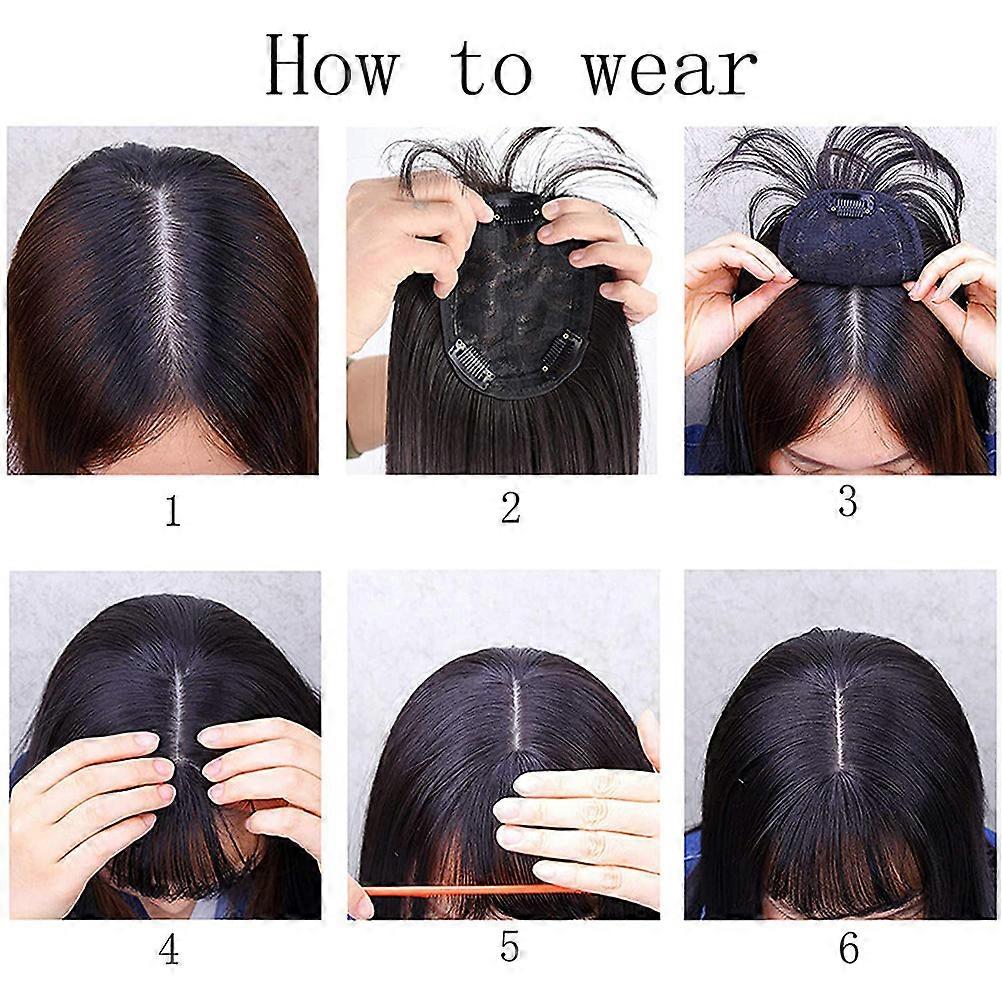 How to wear

1

2

3

4

5

6