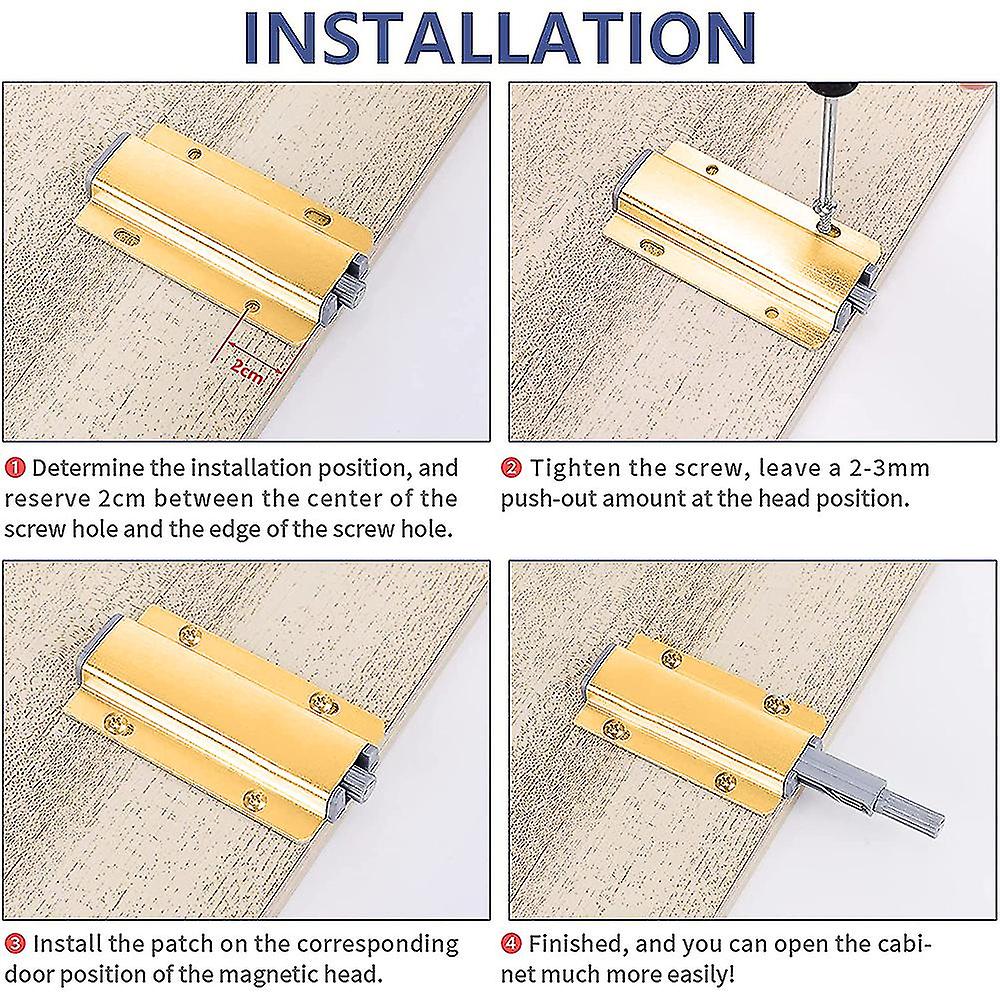 INSTALLATION

2cm

❶ Determine the installation position, and reserve 2cm between the center of the screw hole and the edge of the screw hole.

❷ Tighten the screw, leave a 2-3mm push-out amount at the head position.

❸ Install the patch on the corresponding door position of the magnetic head.

❹ Finished, and you can open the cabinet much more easily!