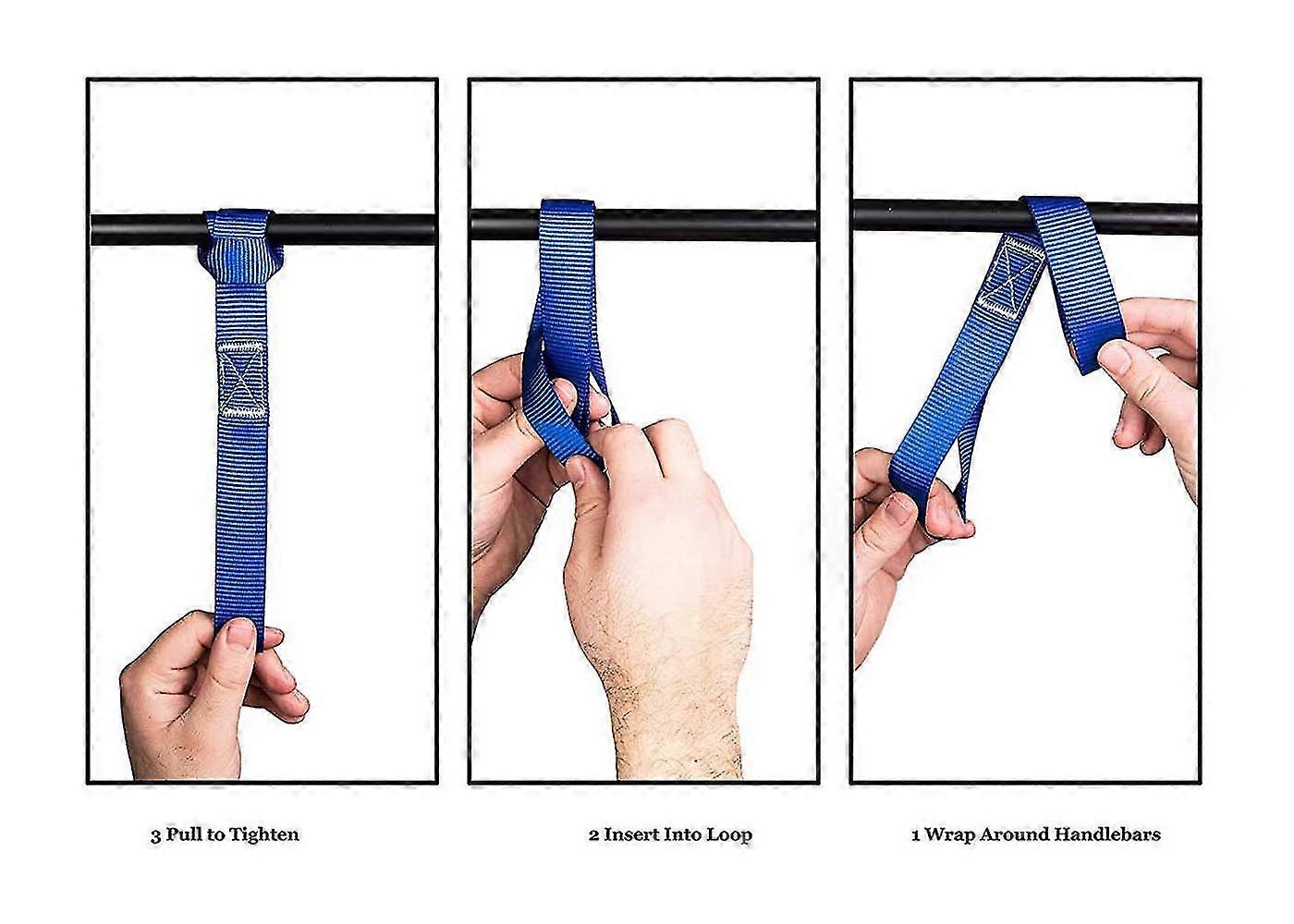 3 Pull to Tighten

2 Insert Into Loop

1 Wrap Around Handlebars