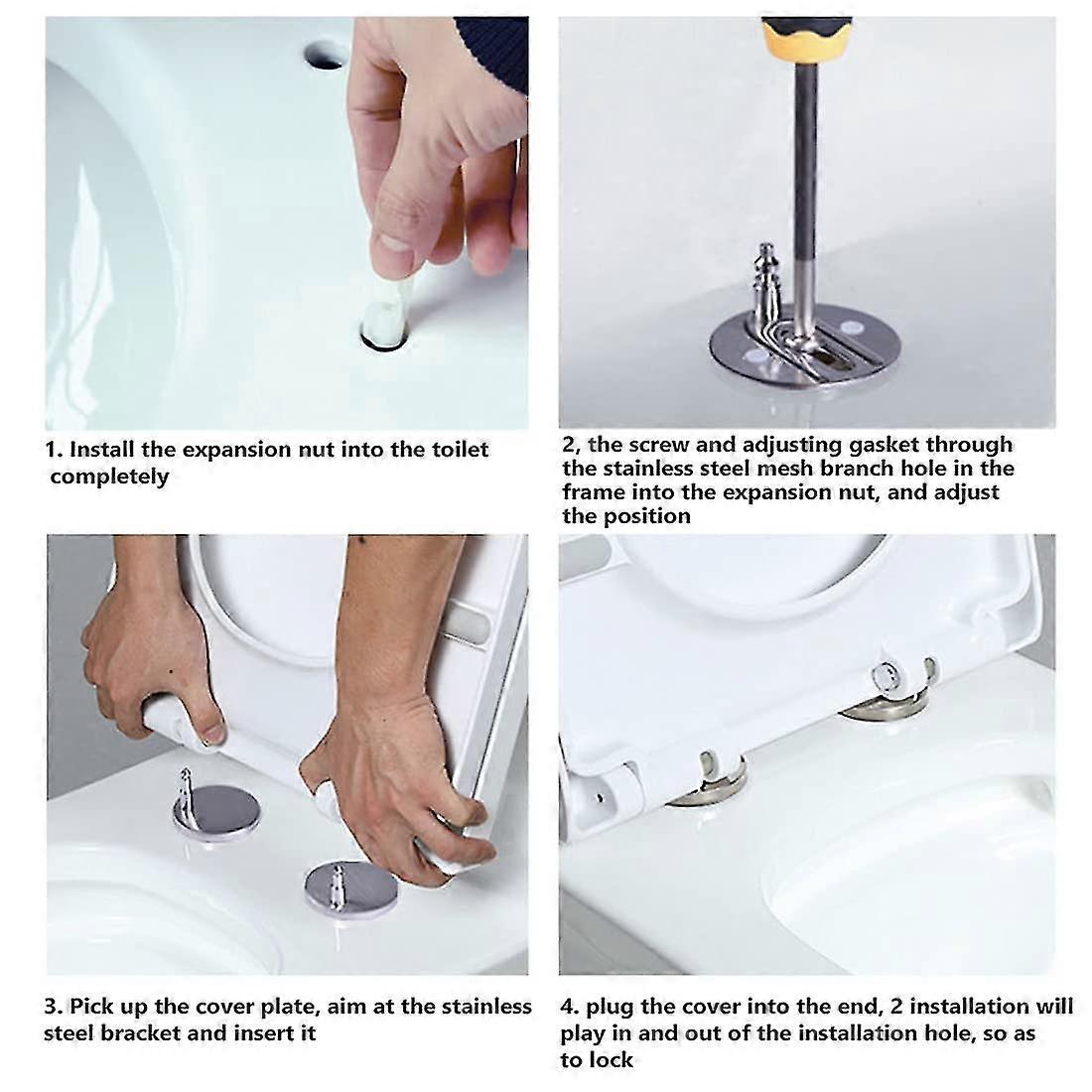 1. Install the expansion nut into the toilet completely

2, the screw and adjusting gasket through the stainless steel mesh branch hole in the frame into the expansion nut, and adjust the position

3. Pick up the cover plate, aim at the stainless steel bracket and insert it

4. plug the cover into the end, 2 installation will play in and out of the installation hole, so as to lock