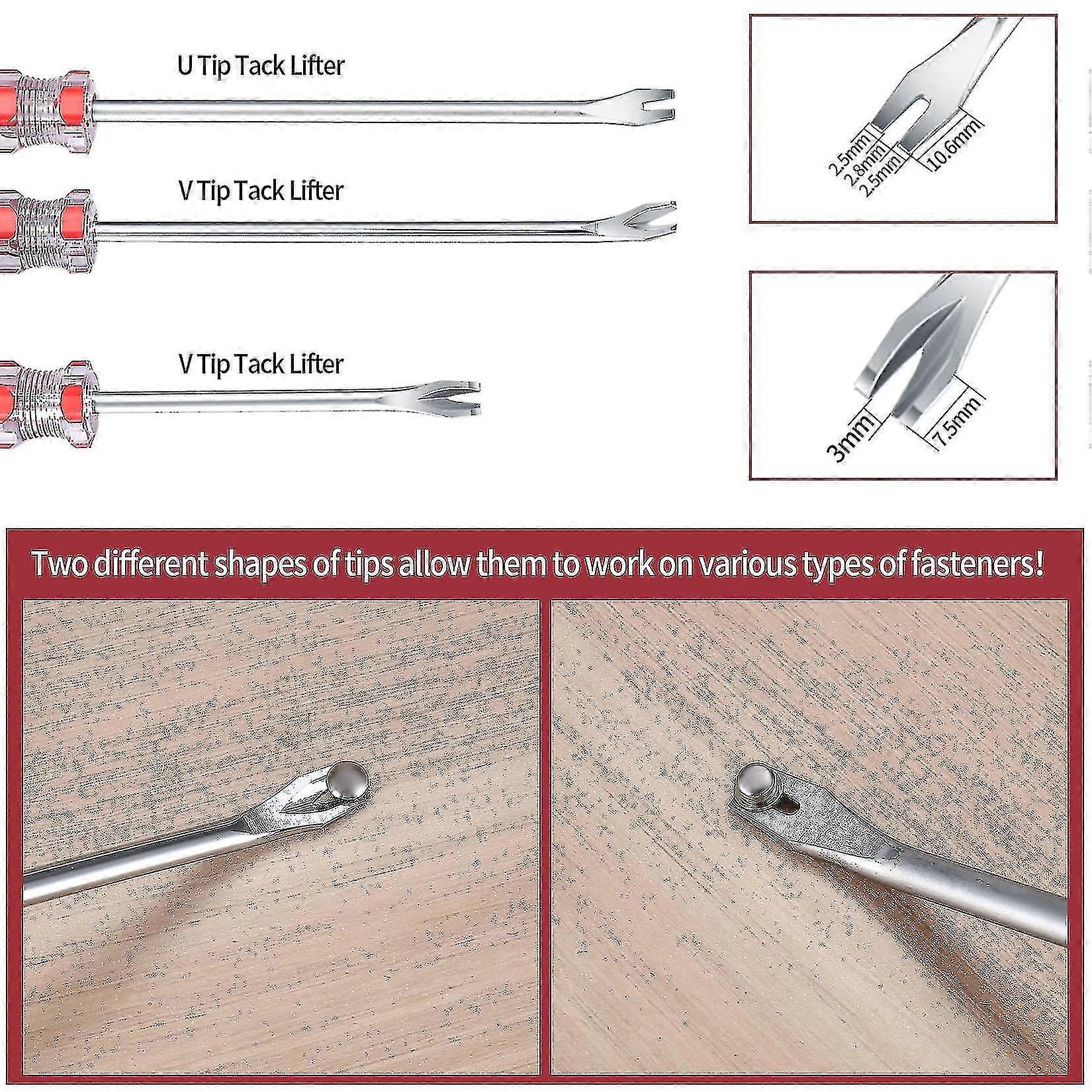 U Tip Tack Lifter

V Tip Tack Lifter

V Tip Tack Lifter

2.5mm
2.8mm
2.5mm
10.6mm

3mm
7.5mm

Two different shapes of tips allow them to work on various types of fasteners!