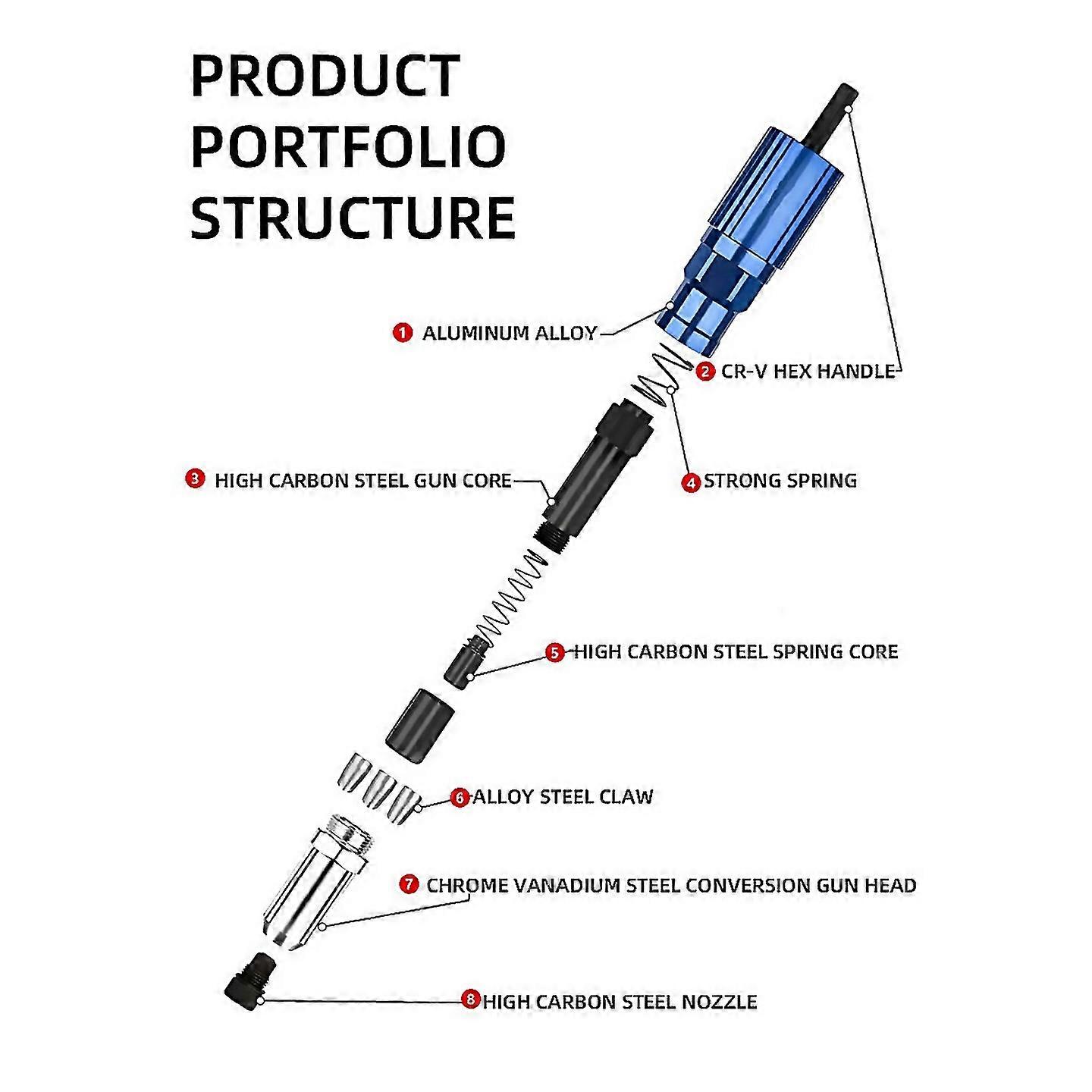 PRODUCT PORTFOLIO STRUCTURE

1 ALUMINUM ALLOY

2 CR-V HEX HANDLE

3 HIGH CARBON STEEL GUN CORE

4 STRONG SPRING

5 HIGH CARBON STEEL SPRING CORE

6 ALLOY STEEL CLAW

7 CHROME VANADIUM STEEL CONVERSION GUN HEAD

8 HIGH CARBON STEEL NOZZLE