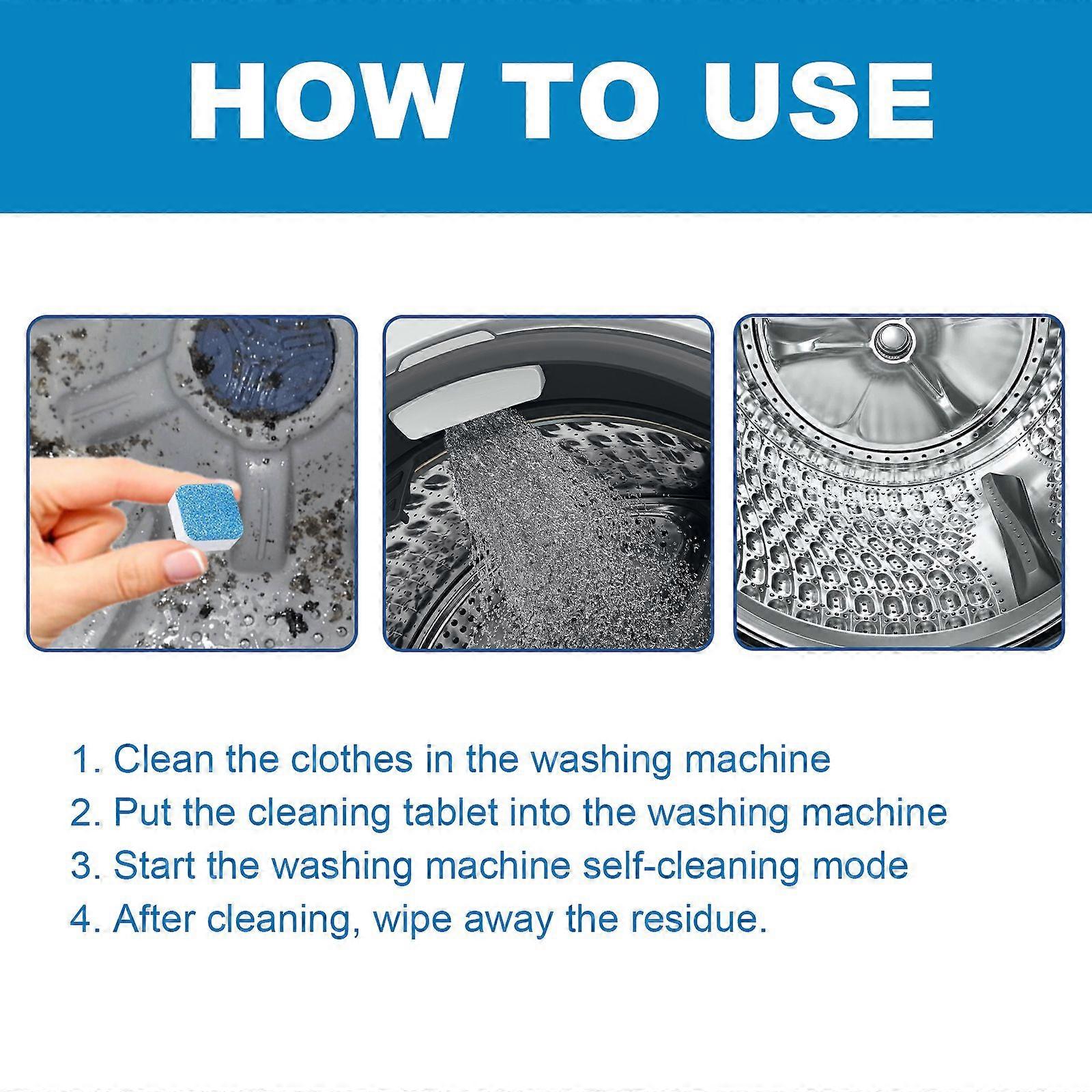 HOW TO USE

1. Clean the clothes in the washing machine
2. Put the cleaning tablet into the washing machine
3. Start the washing machine self-cleaning mode
4. After cleaning, wipe away the residue.