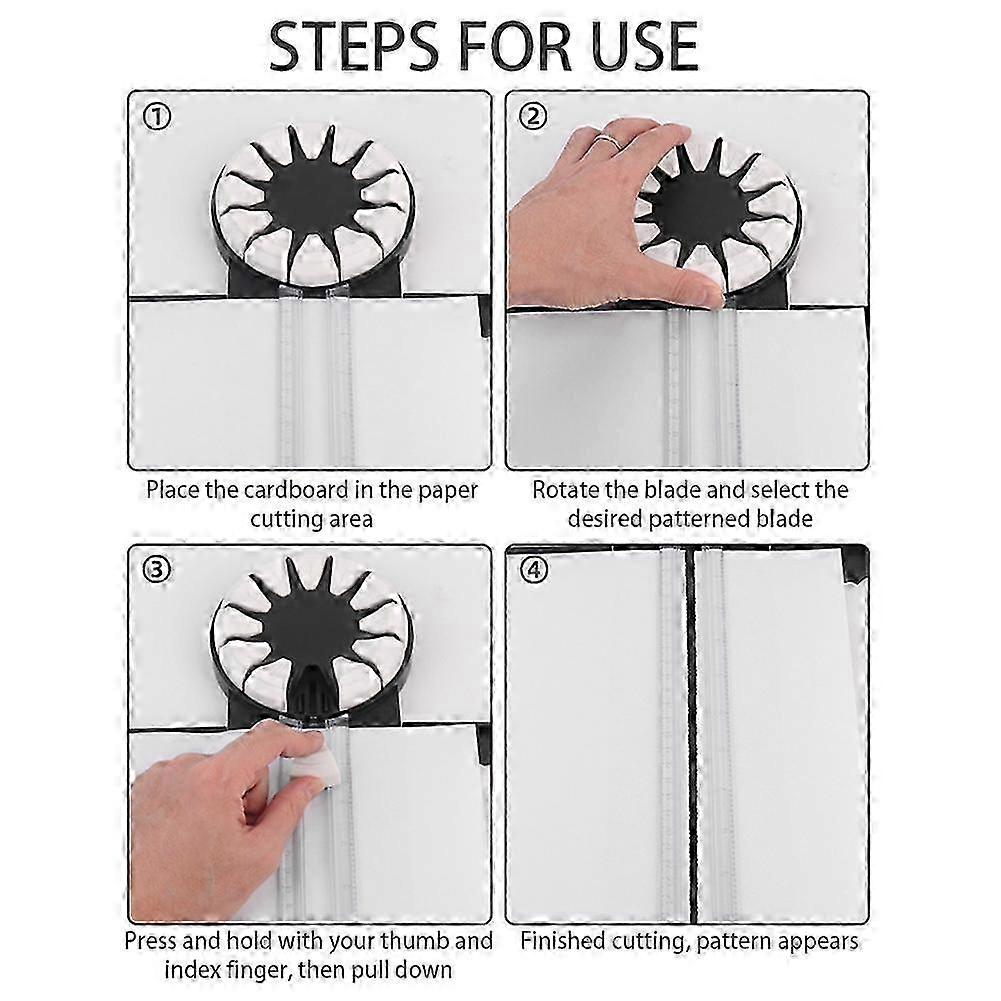 STEPS FOR USE

①

Place the cardboard in the paper cutting area

②

Rotate the blade and select the desired patterned blade

③

Press and hold with your thumb and index finger, then pull down

④

Finished cutting, pattern appears