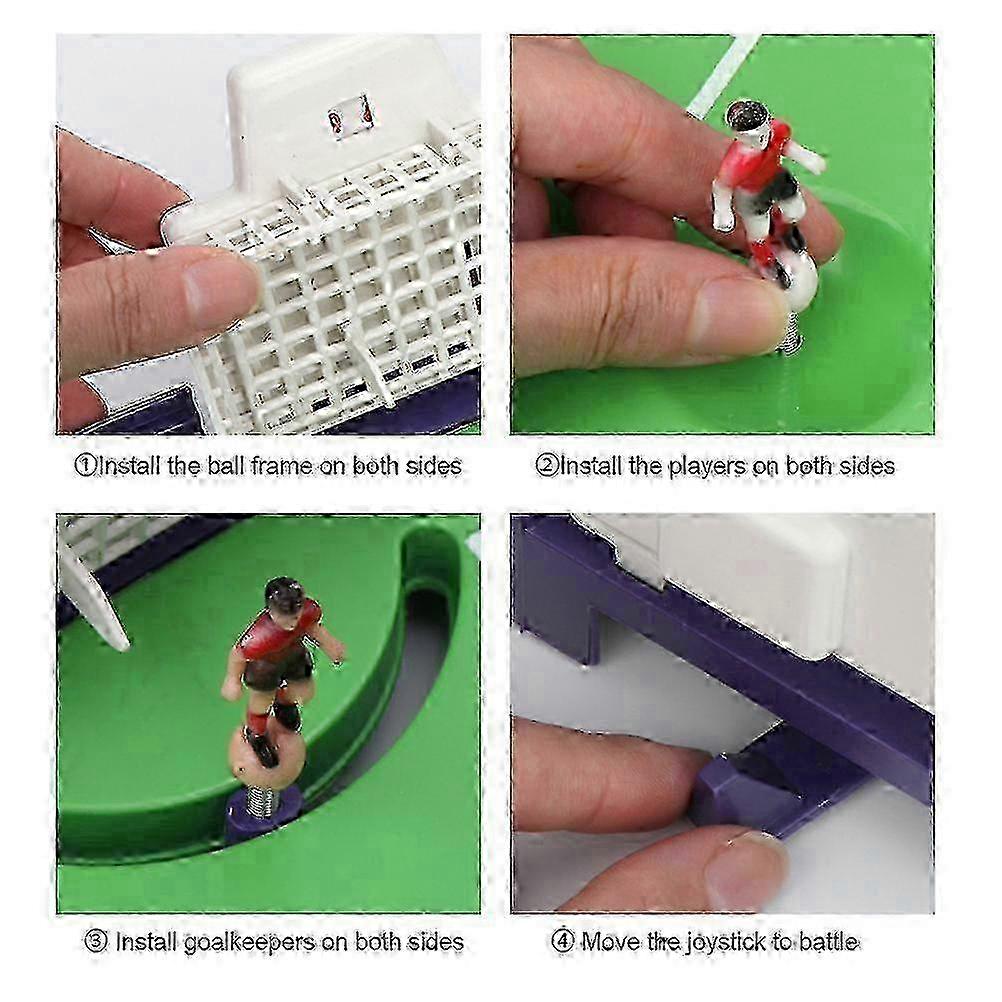 ①Install the ball frame on both sides

②Install the players on both sides

③ Install goalkeepers on both sides

④ Move the joystick to battle