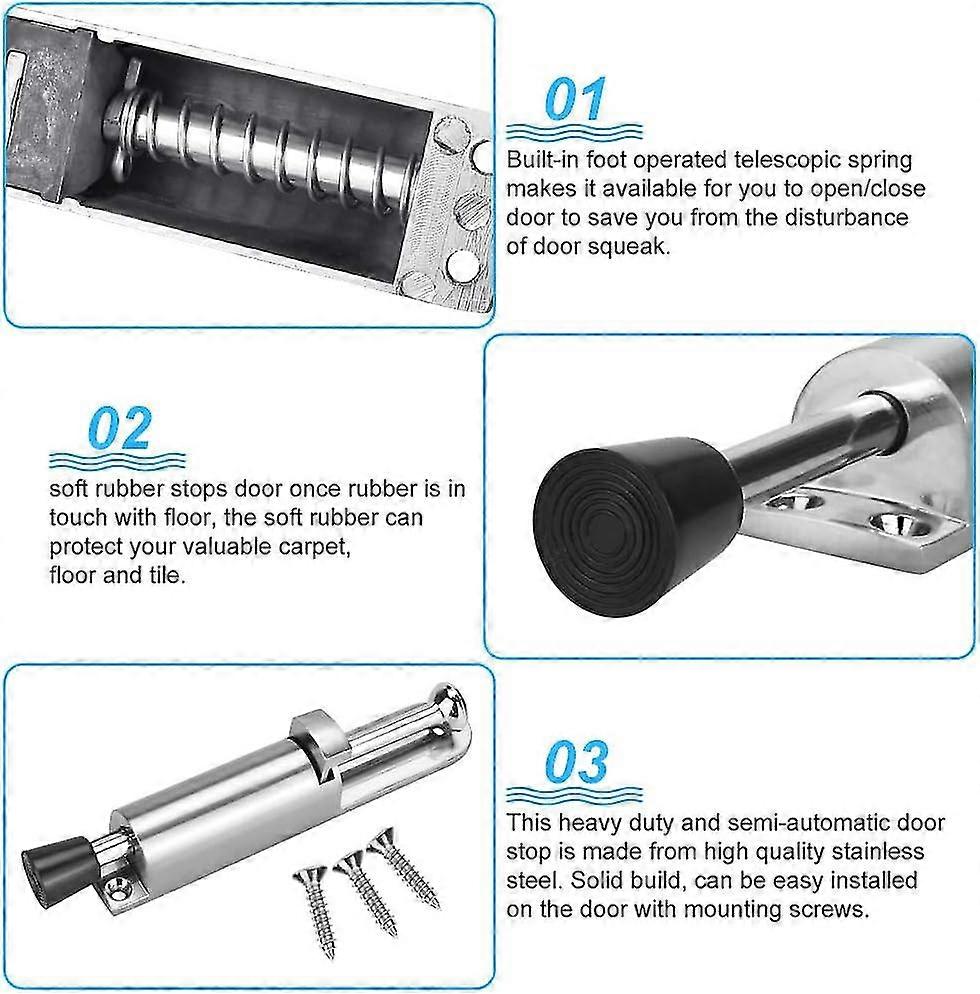 01

Built-in foot operated telescopic spring makes it available for you to open/close door to save you from the disturbance of door squeak.

02

soft rubber stops door once rubber is in touch with floor, the soft rubber can protect your valuable carpet, floor and tile.

03

This heavy duty and semi-automatic door stop is made from high quality stainless steel. Solid build, can be easy installed on the door with mounting screws.