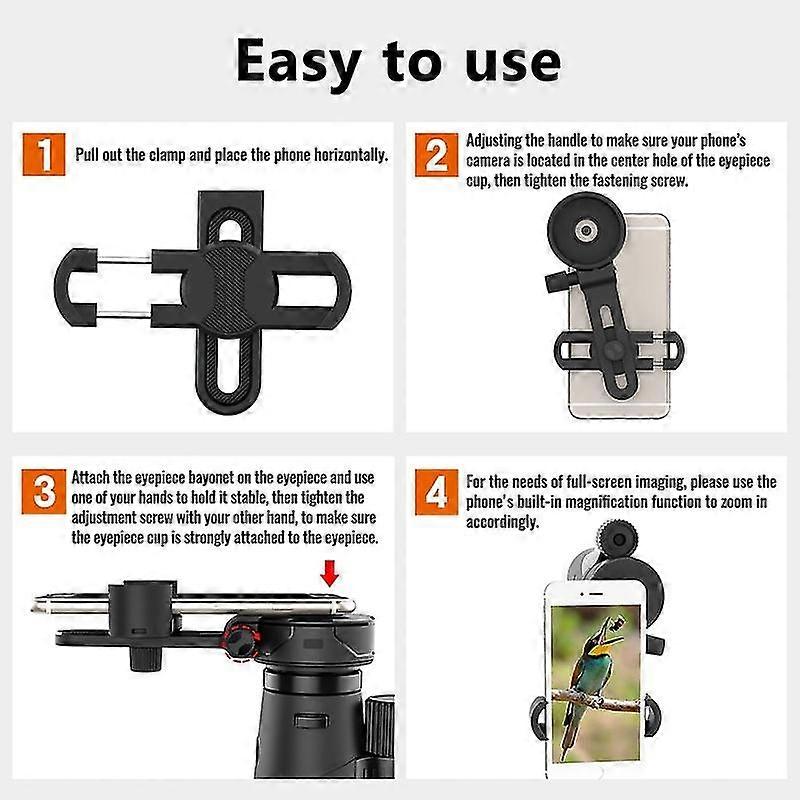 Easy to use

1 Pull out the clamp and place the phone horizontally.

2 Adjusting the handle to make sure your phone's camera is located in the center hole of the eyepiece cup, then tighten the fastening screw.

3 Attach the eyepiece bayonet on the eyepiece and use one of your hands to hold it stable, then tighten the adjustment screw with your other hand, to make sure the eyepiece cup is strongly attached to the eyepiece.

4 For the needs of full-screen imaging, please use the phone's built-in magnification function to zoom in accordingly.