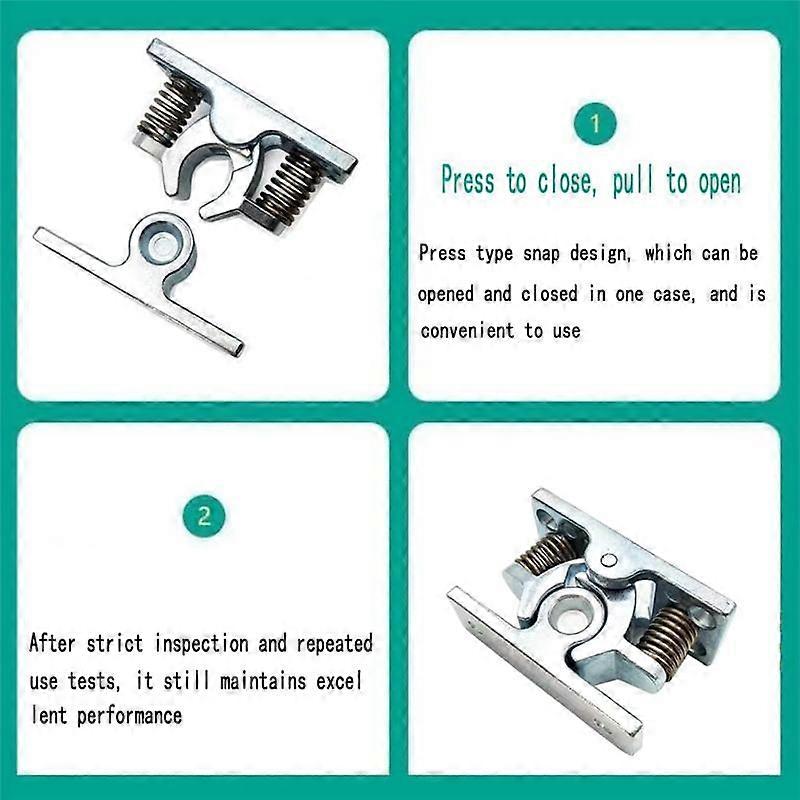 1

Press to close, pull to open

Press type snap design, which can be opened and closed in one case, and is convenient to use

2

After strict inspection and repeated use tests, it still maintains excel lent performance