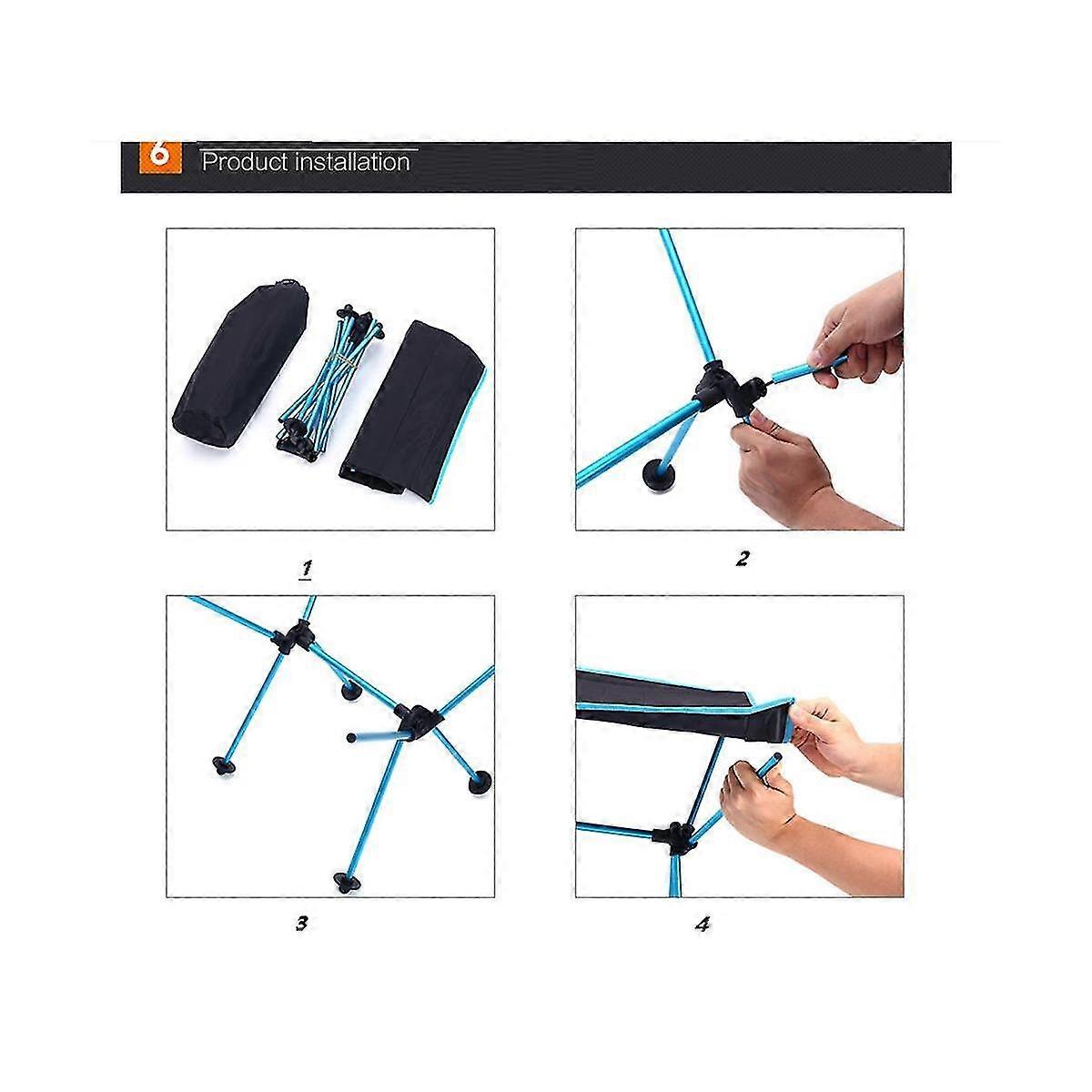 6 Product installation

1

2

3

4