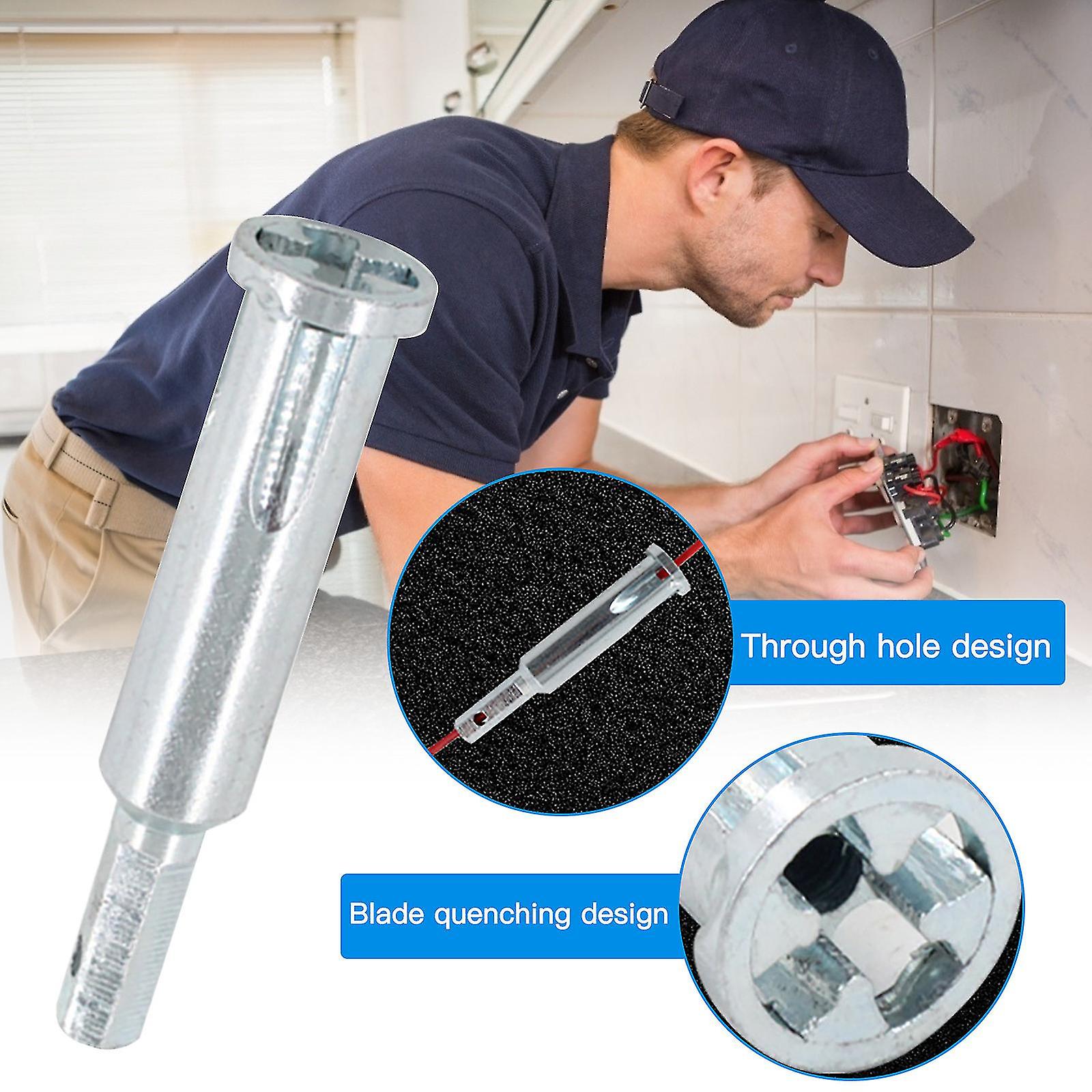 Through hole design

Blade quenching design