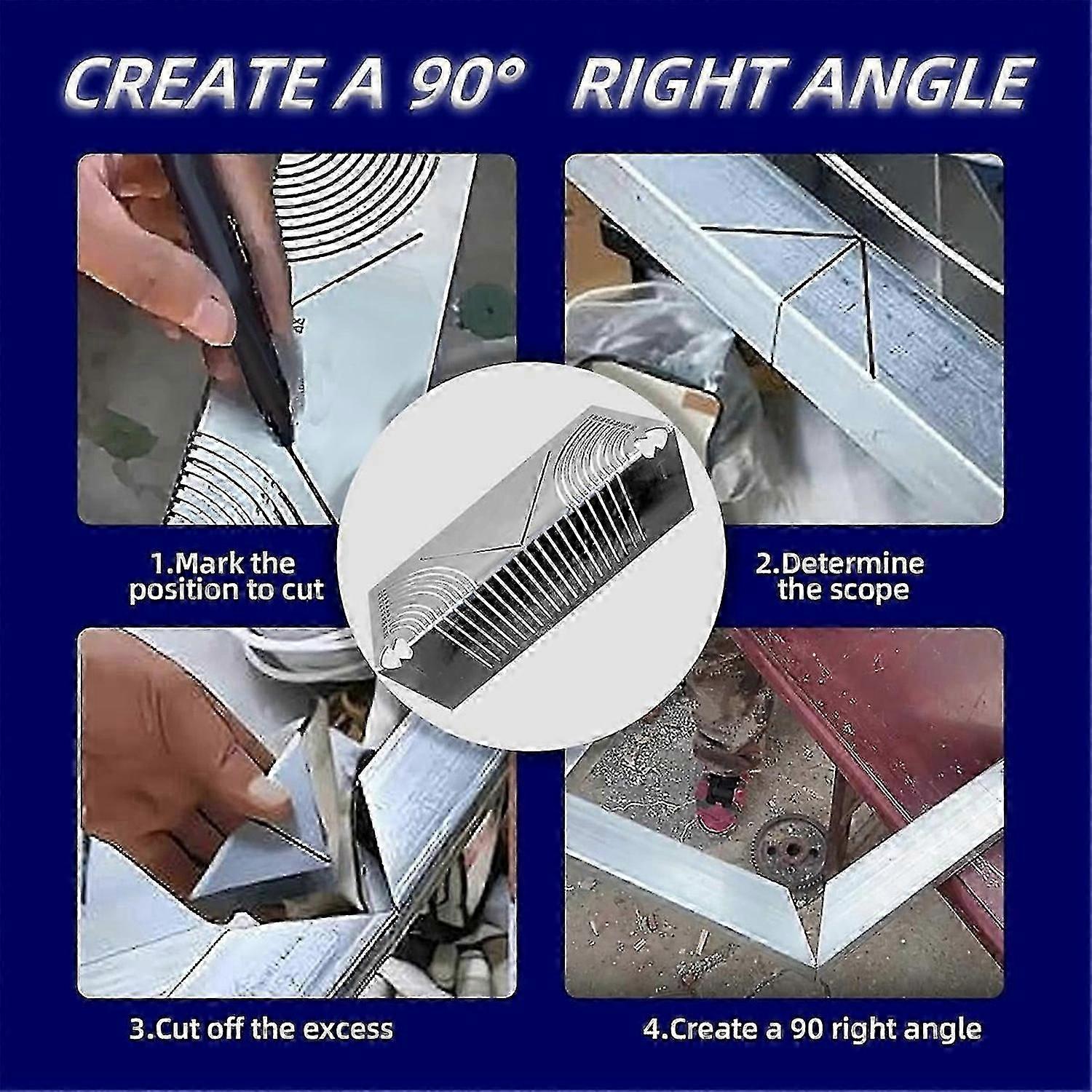 CREATE A 90° RIGHT ANGLE

1.Mark the position to cut

2.Determine the scope

3.Cut off the excess

4.Create a 90 right angle