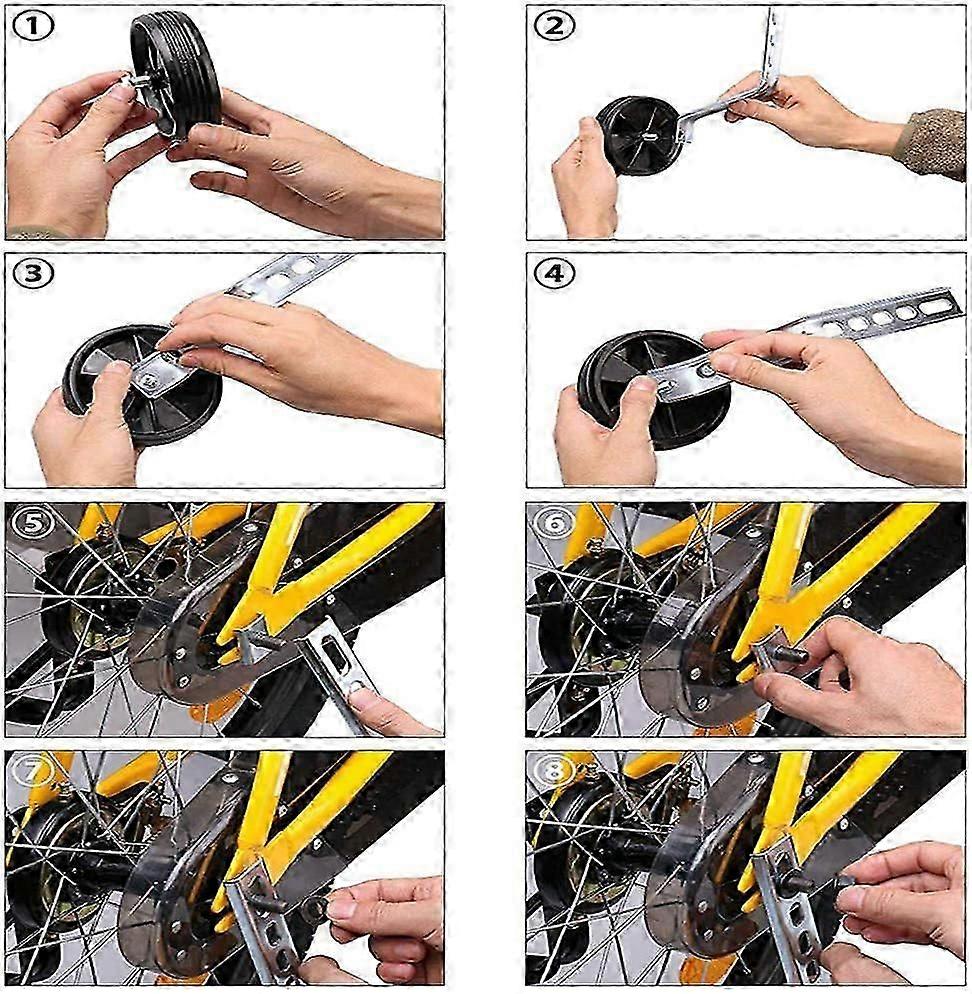 1
2
3
4
5
6
7
8