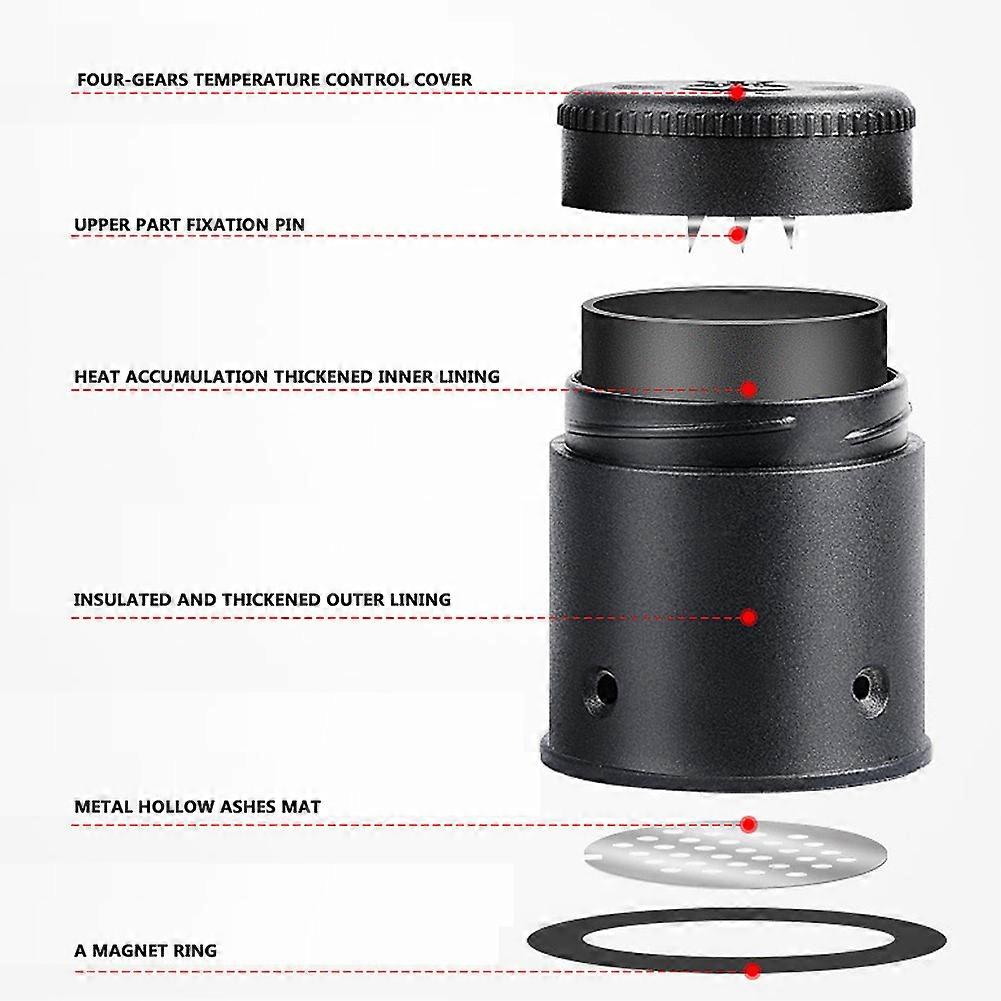 FOUR-GEARS TEMPERATURE CONTROL COVER

UPPER PART FIXATION PIN

HEAT ACCUMULATION THICKENED INNER LINING

INSULATED AND THICKENED OUTER LINING

METAL HOLLOW ASHES MAT

A MAGNET RING