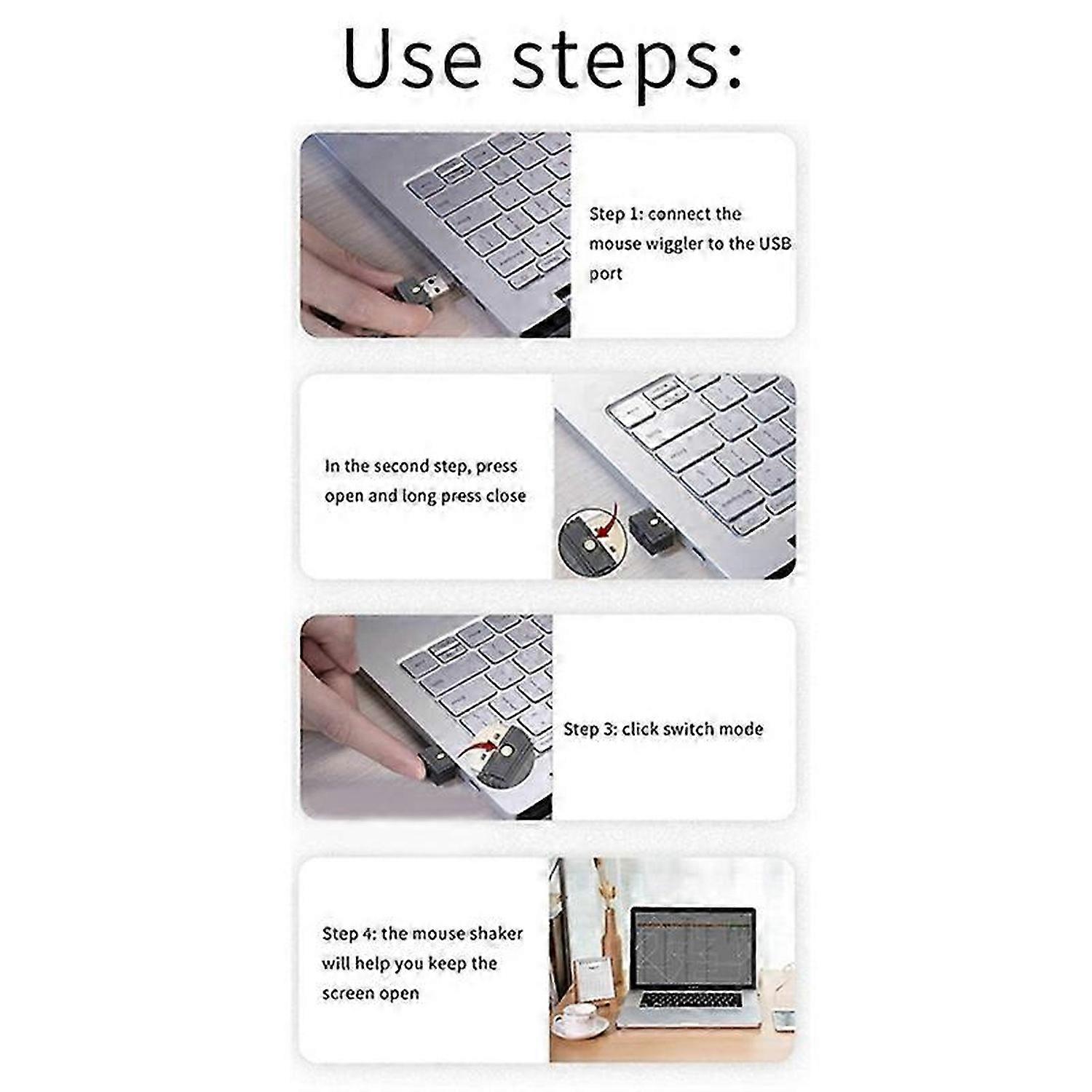 Use steps:

Step 1: connect the mouse wiggler to the USB port

In the second step, press open and long press close

Step 3: click switch mode

Step 4: the mouse shaker will help you keep the screen open