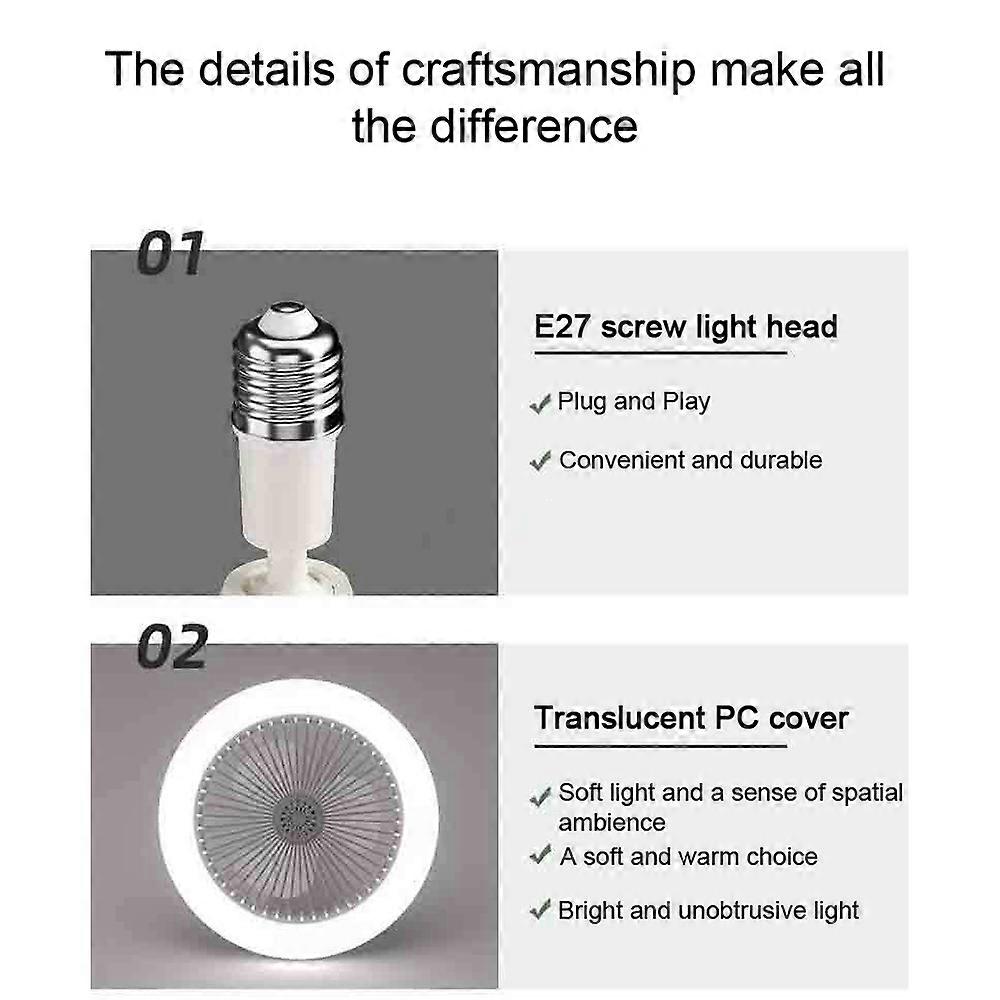 The details of craftsmanship make all the difference

01

E27 screw light head

✓ Plug and Play

✓ Convenient and durable

02

Translucent PC cover

✓ Soft light and a sense of spatial ambience

✓ A soft and warm choice

✓ Bright and unobtrusive light