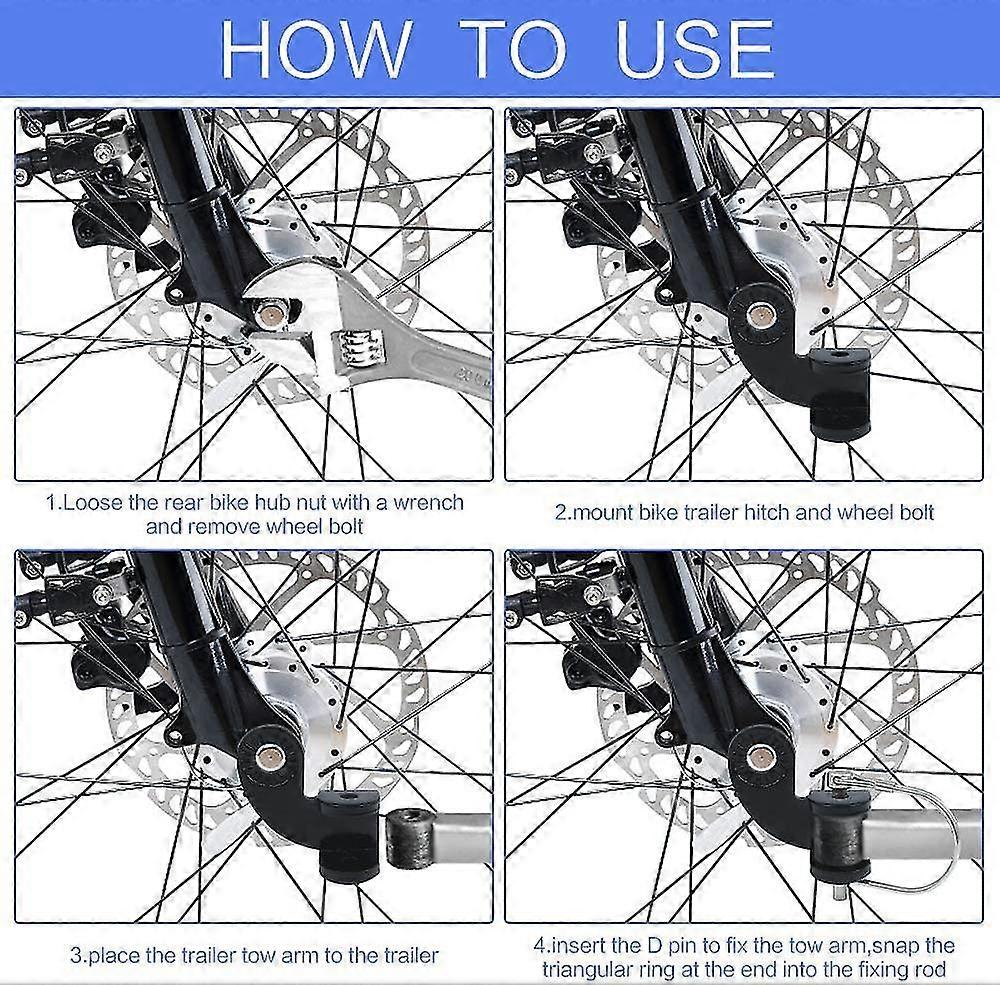 HOW TO USE

1.Loose the rear bike hub nut with a wrench and remove wheel bolt

2.mount bike trailer hitch and wheel bolt

3.place the trailer tow arm to the trailer

4.insert the D pin to fix the tow arm,snap the triangular ring at the end into the fixing rod