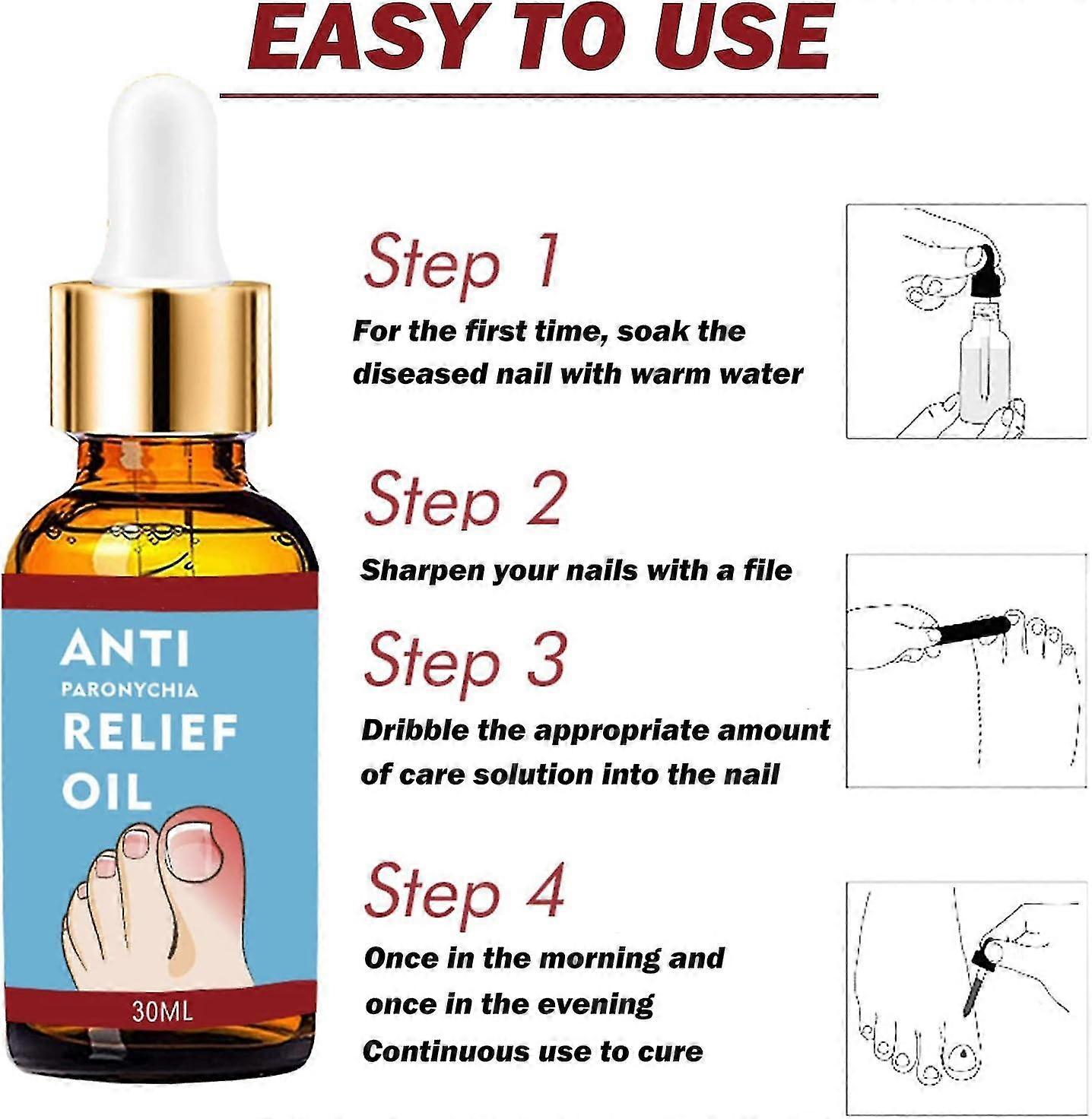 EASY TO USE

ANTI
PARONYCHIA
RELIEF
OIL
30ML

Step 1
For the first time, soak the diseased nail with warm water

Step 2
Sharpen your nails with a file

Step 3
Dribble the appropriate amount of care solution into the nail

Step 4
Once in the morning and once in the evening
Continuous use to cure